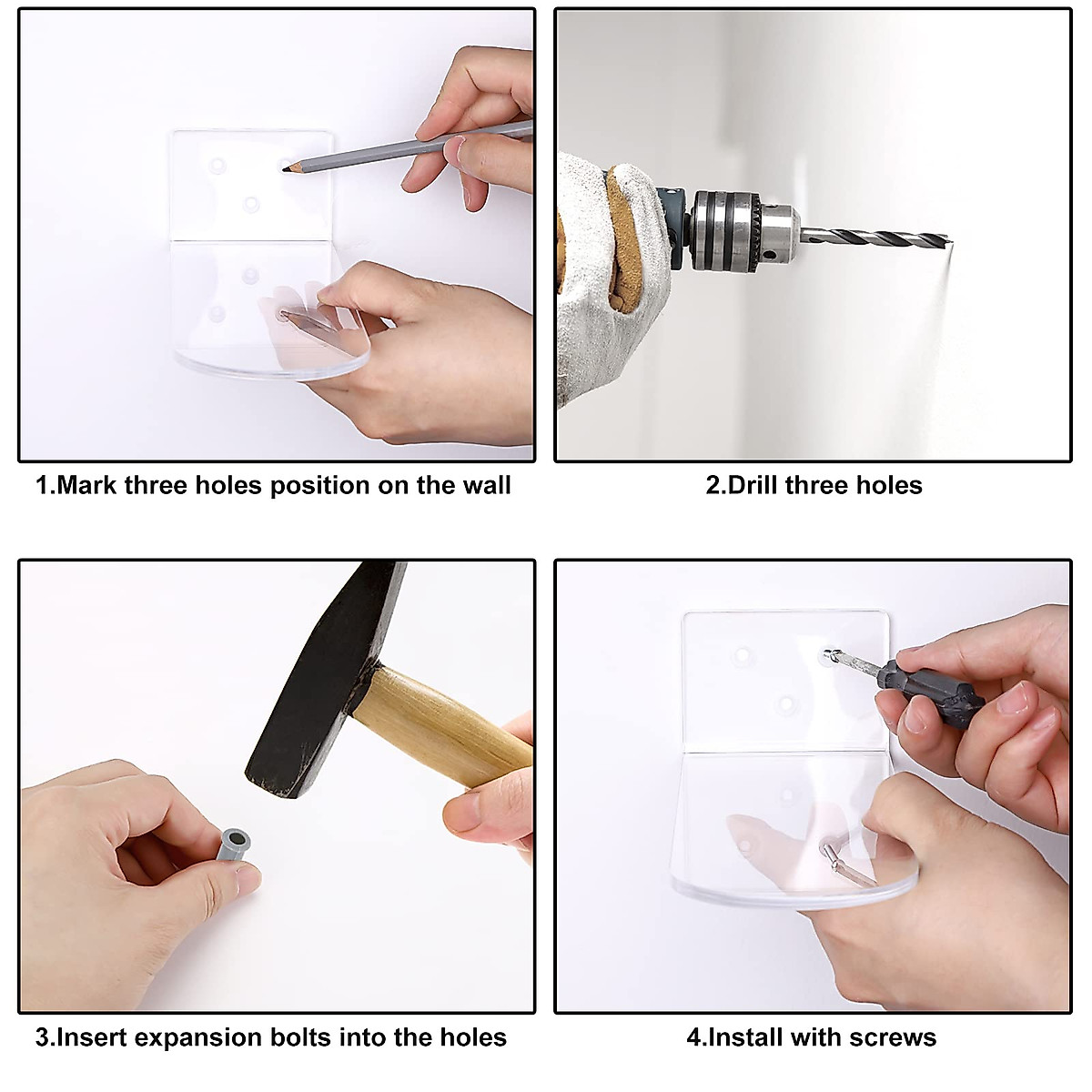 1.Mark three holes position on the wall

2.Drill three holes

3.Insert expansion bolts into the holes

4.Install with screws