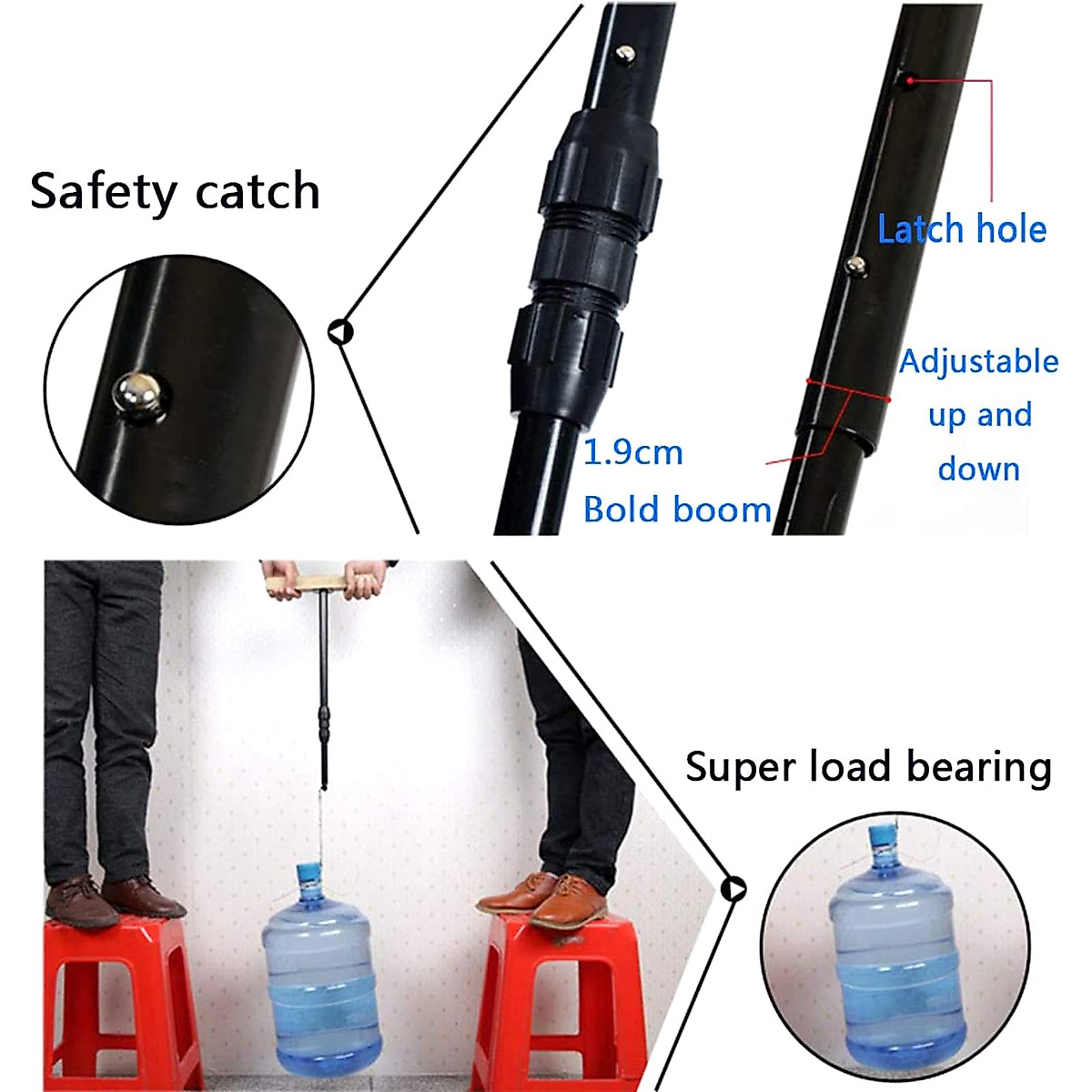 Safety catch

Latch hole

Adjustable up and down

1.9cm
Bold boom

Super load bearing