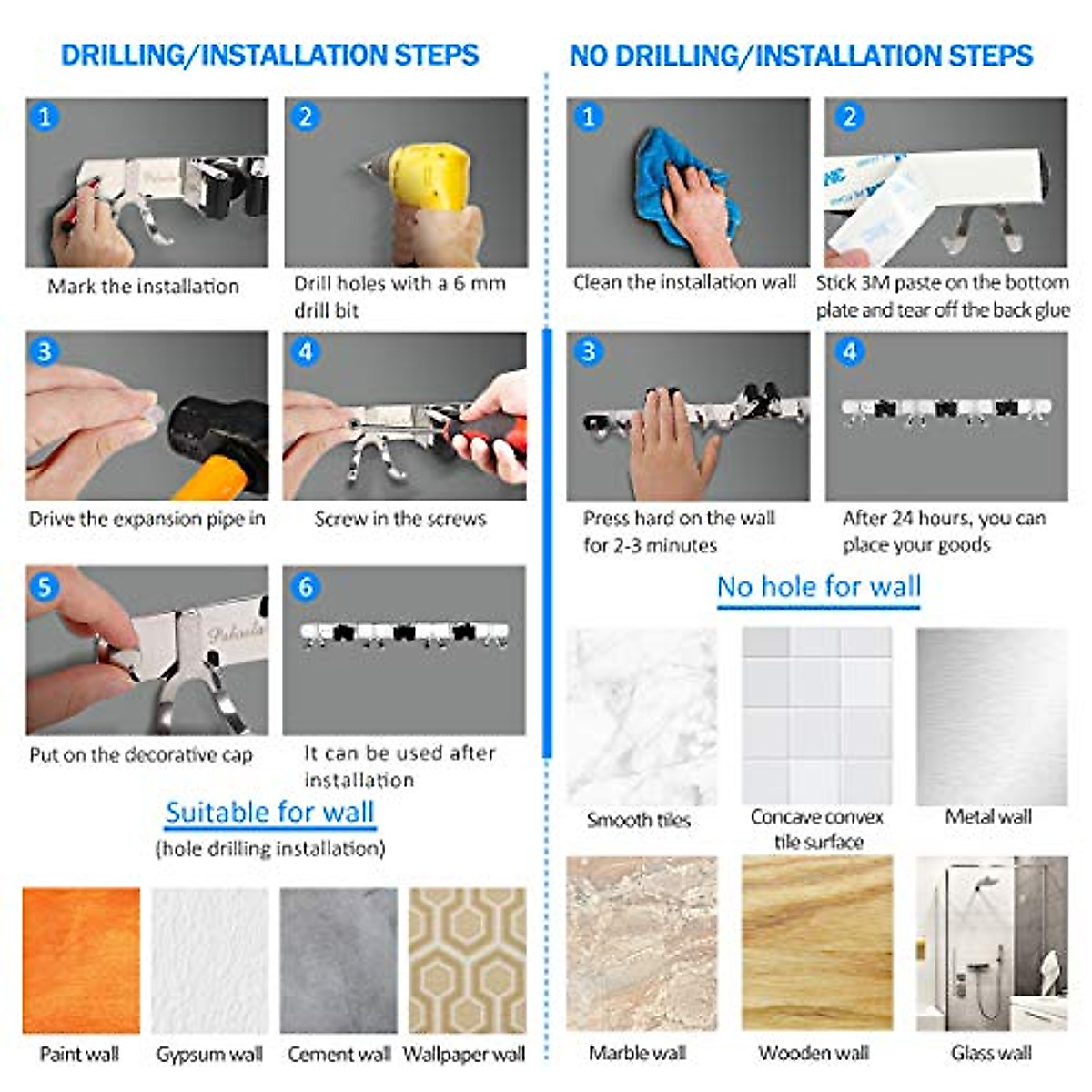 DRILLING/INSTALLATION STEPS

1
Mark the installation

2
Drill holes with a 6 mm drill bit

3
Drive the expansion pipe in

4
Screw in the screws

5
Put on the decorative cap

6
It can be used after installation

Suitable for wall
(hole drilling installation)

Paint wall
Gypsum wall
Cement wall
Wallpaper wall

NO DRILLING/INSTALLATION STEPS

1
Clean the installation wall

2
Stick 3M paste on the bottom plate and tear off the back glue

3
Press hard on the wall for 2-3 minutes

4
After 24 hours, you can place your goods

No hole for wall

Smooth tiles
Concave convex tile surface
Metal wall
Marble wall
Wooden wall
Glass wall