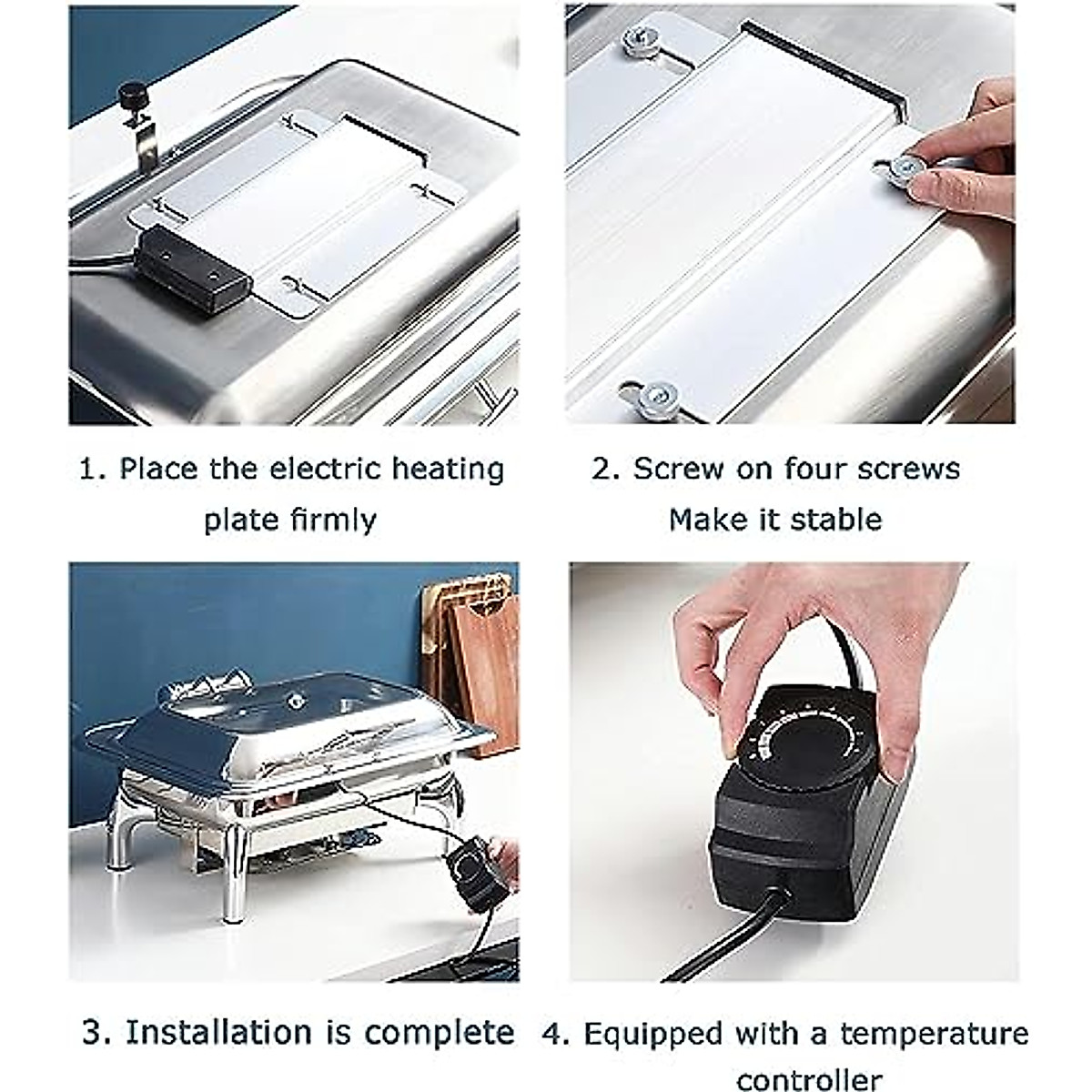 1. Place the electric heating plate firmly

2. Screw on four screws
Make it stable

3. Installation is complete

4. Equipped with a temperature controller