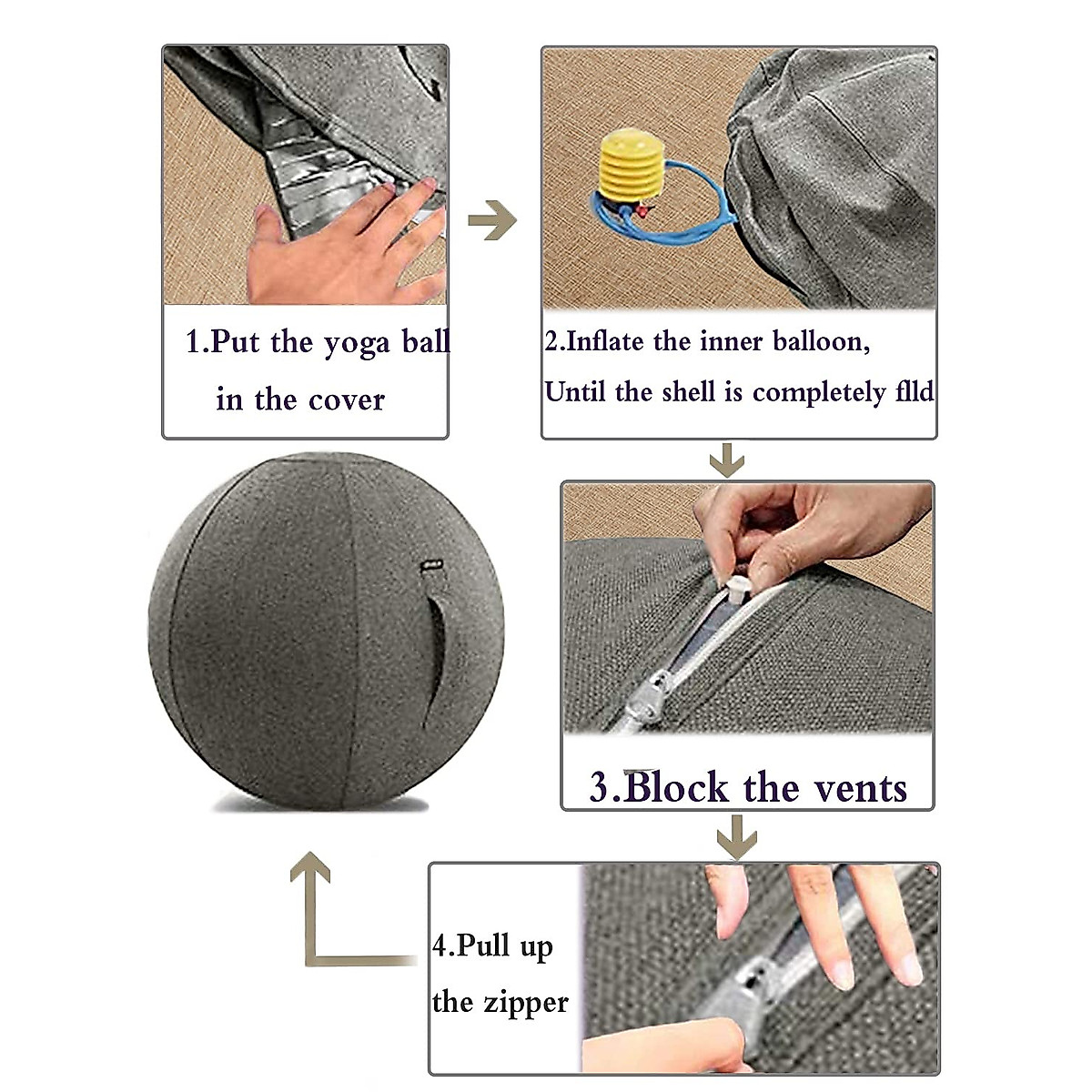 1.Put the yoga ball in the cover

2.Inflate the inner balloon, Until the shell is completely flld

3.Block the vents

4.Pull up the zipper