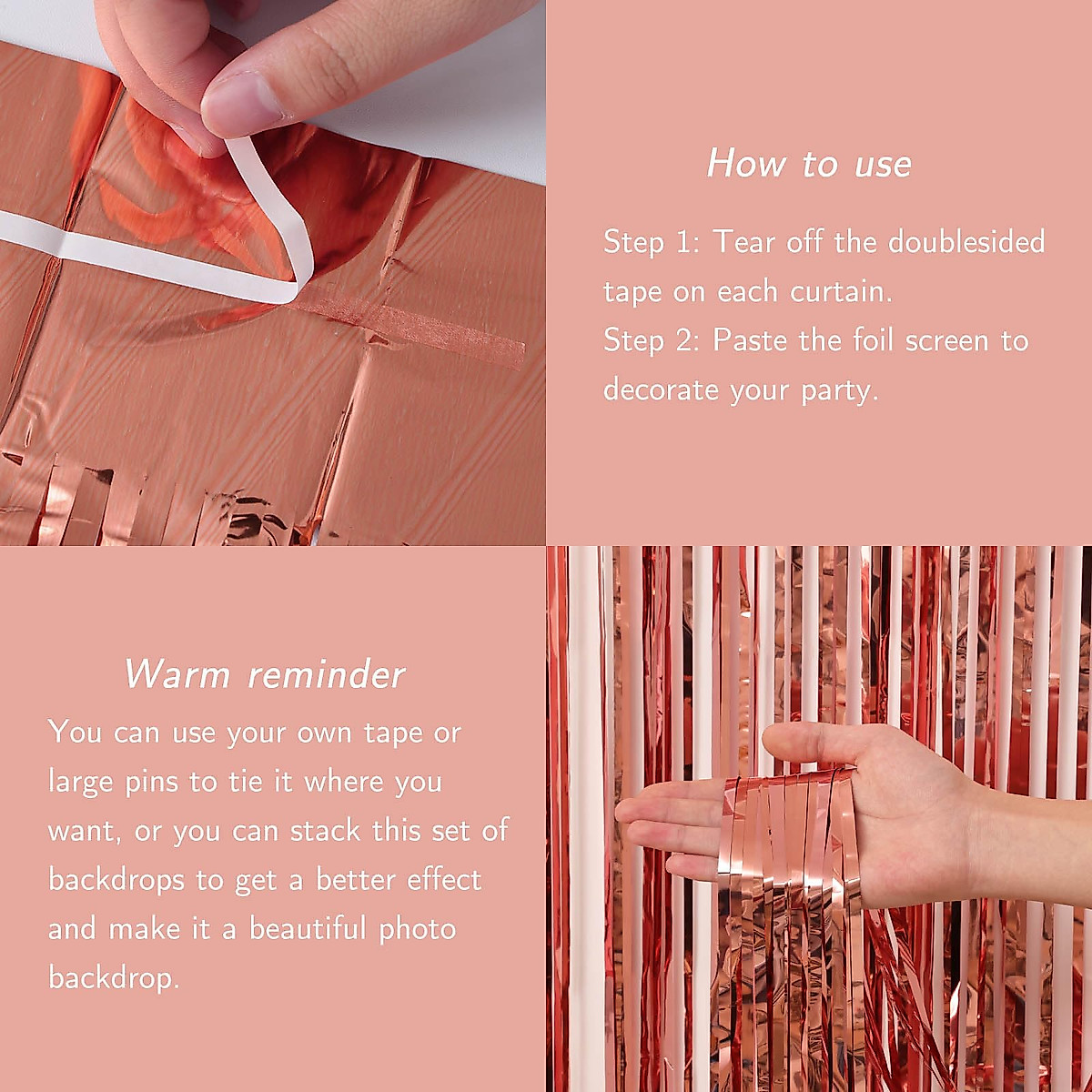 How to use

Step 1: Tear off the doublesided tape on each curtain.
Step 2: Paste the foil screen to decorate your party.

Warm reminder

You can use your own tape or large pins to tie it where you want, or you can stack this set of backdrops to get a better effect and make it a beautiful photo backdrop.