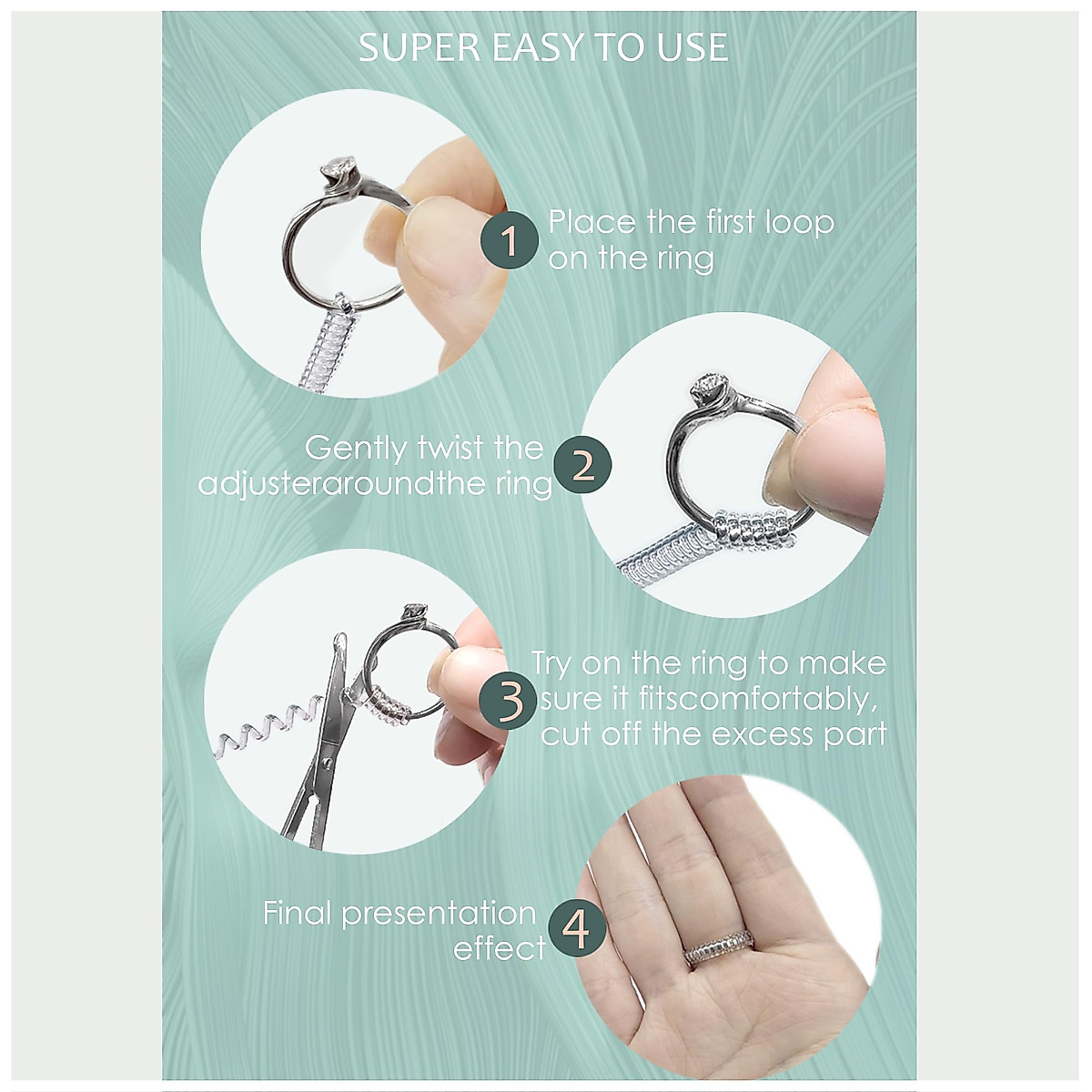 SUPER EASY TO USE

1 Place the first loop on the ring

Gently twist the adjusteraroundthe ring 2

3 Try on the ring to make sure it fitscomfortably, cut off the excess part

Final presentation effect 4