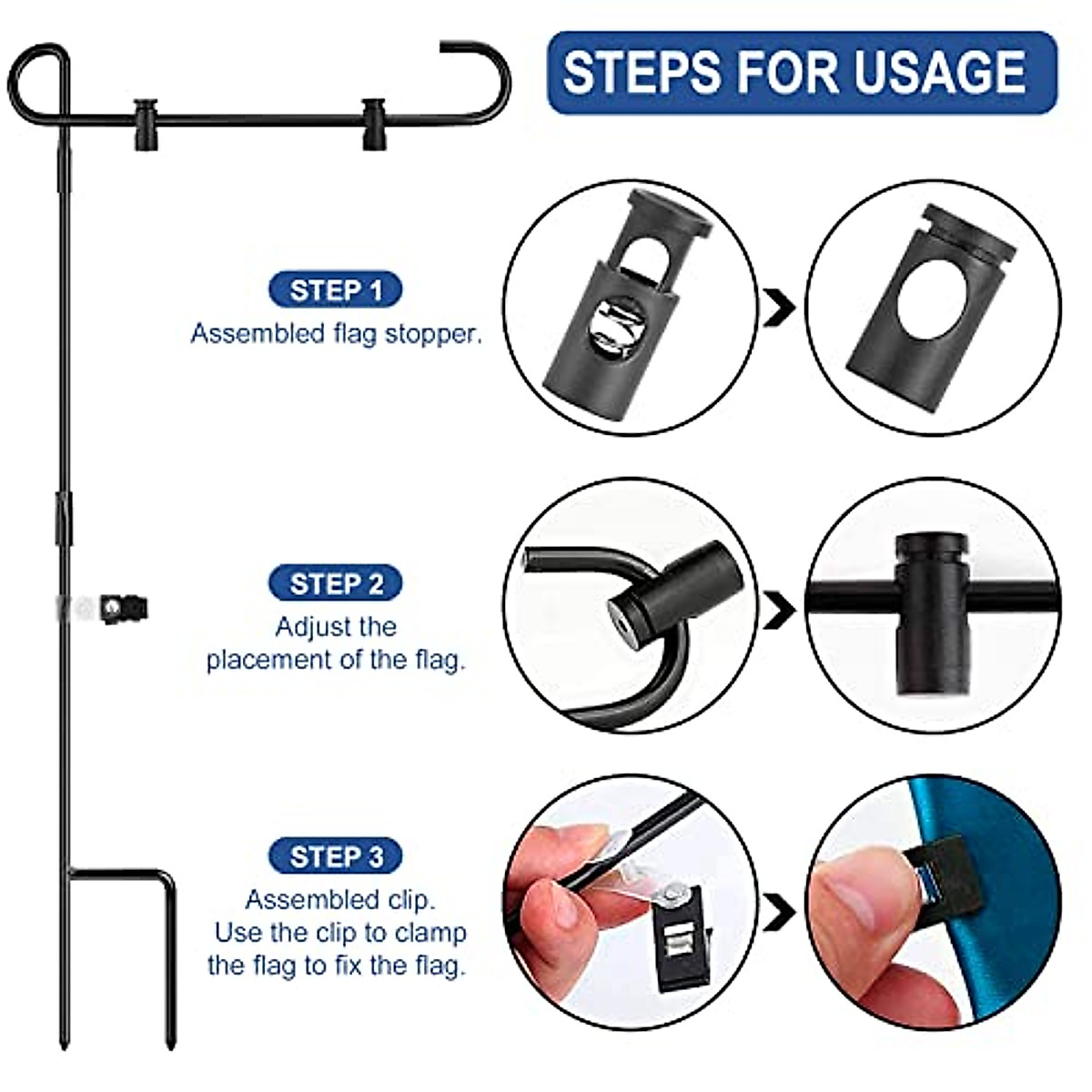 STEPS FOR USAGE

STEP 1
Assembled flag stopper.

STEP 2
Adjust the placement of the flag.

STEP 3
Assembled clip.
Use the clip to clamp the flag to fix the flag.