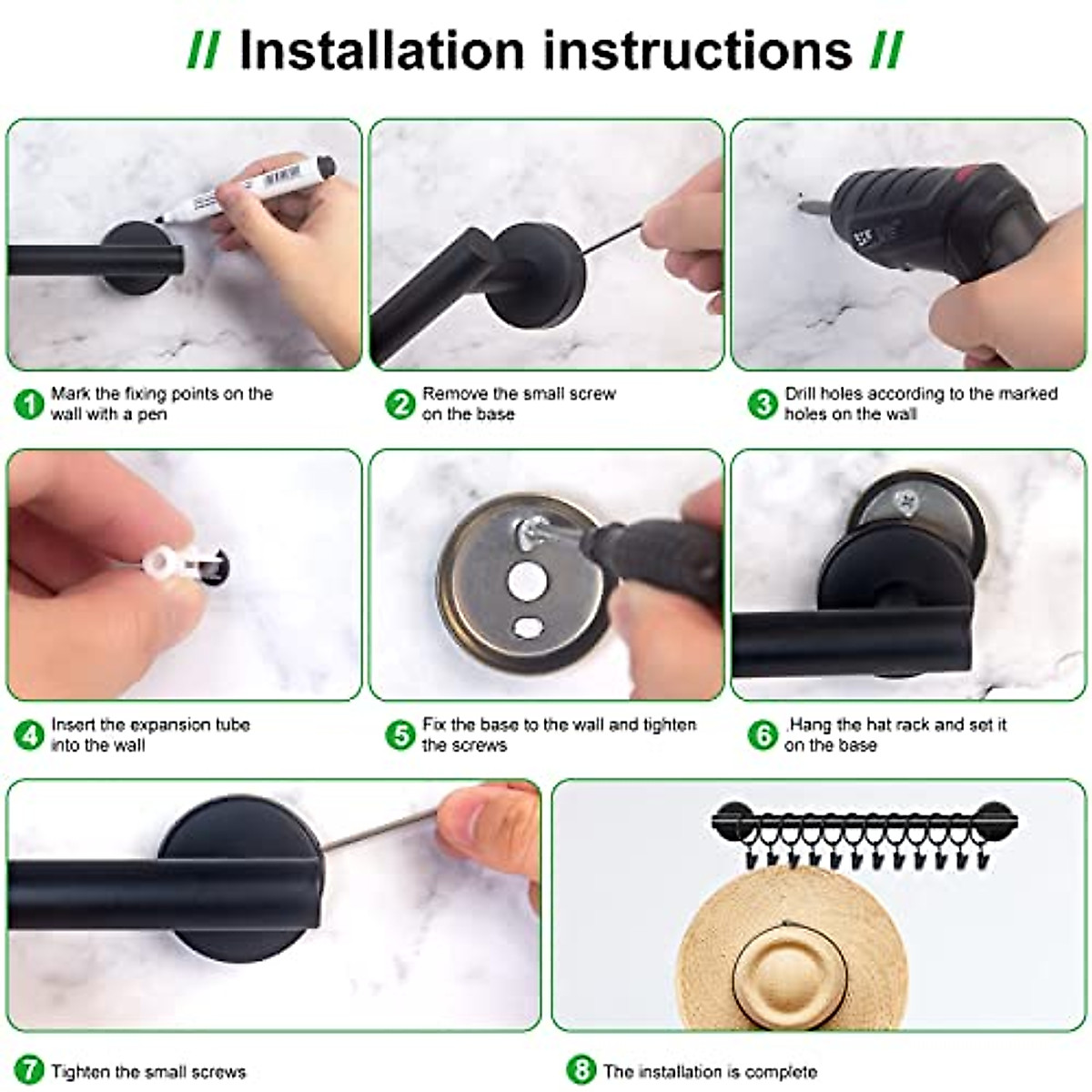 // Installation instructions //

1 Mark the fixing points on the wall with a pen

2 Remove the small screw on the base

3 Drill holes according to the marked holes on the wall

4 Insert the expansion tube into the wall

5 Fix the base to the wall and tighten the screws

6 .Hang the hat rack and set it on the base

7 Tighten the small screws

8 The installation is complete