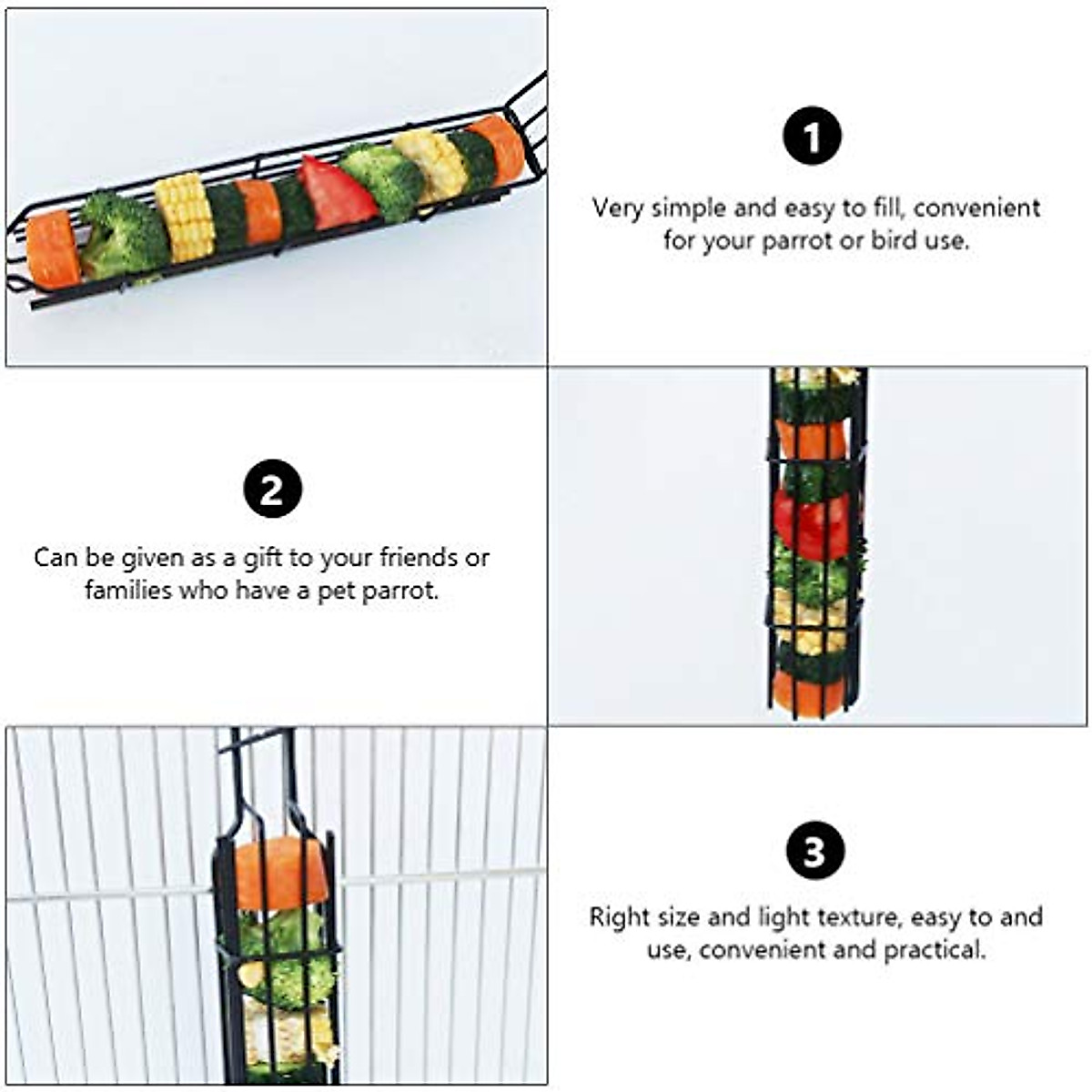 1

Very simple and easy to fill, convenient for your parrot or bird use.

2

Can be given as a gift to your friends or families who have a pet parrot.

3

Right size and light texture, easy to and use, convenient and practical.