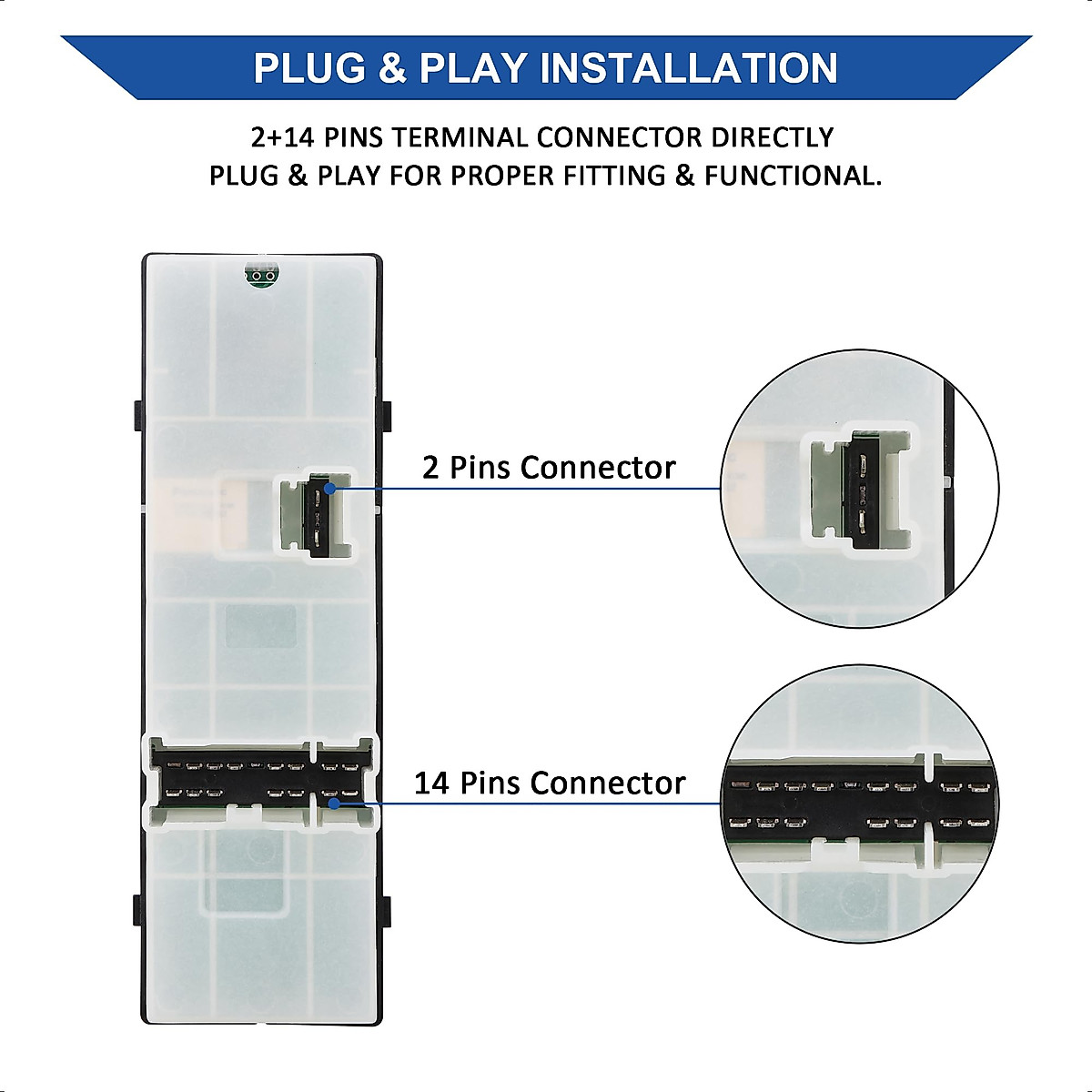 PLUG & PLAY INSTALLATION

2+14 PINS TERMINAL CONNECTOR DIRECTLY PLUG & PLAY FOR PROPER FITTING & FUNCTIONAL.

2 Pins Connector

14 Pins Connector