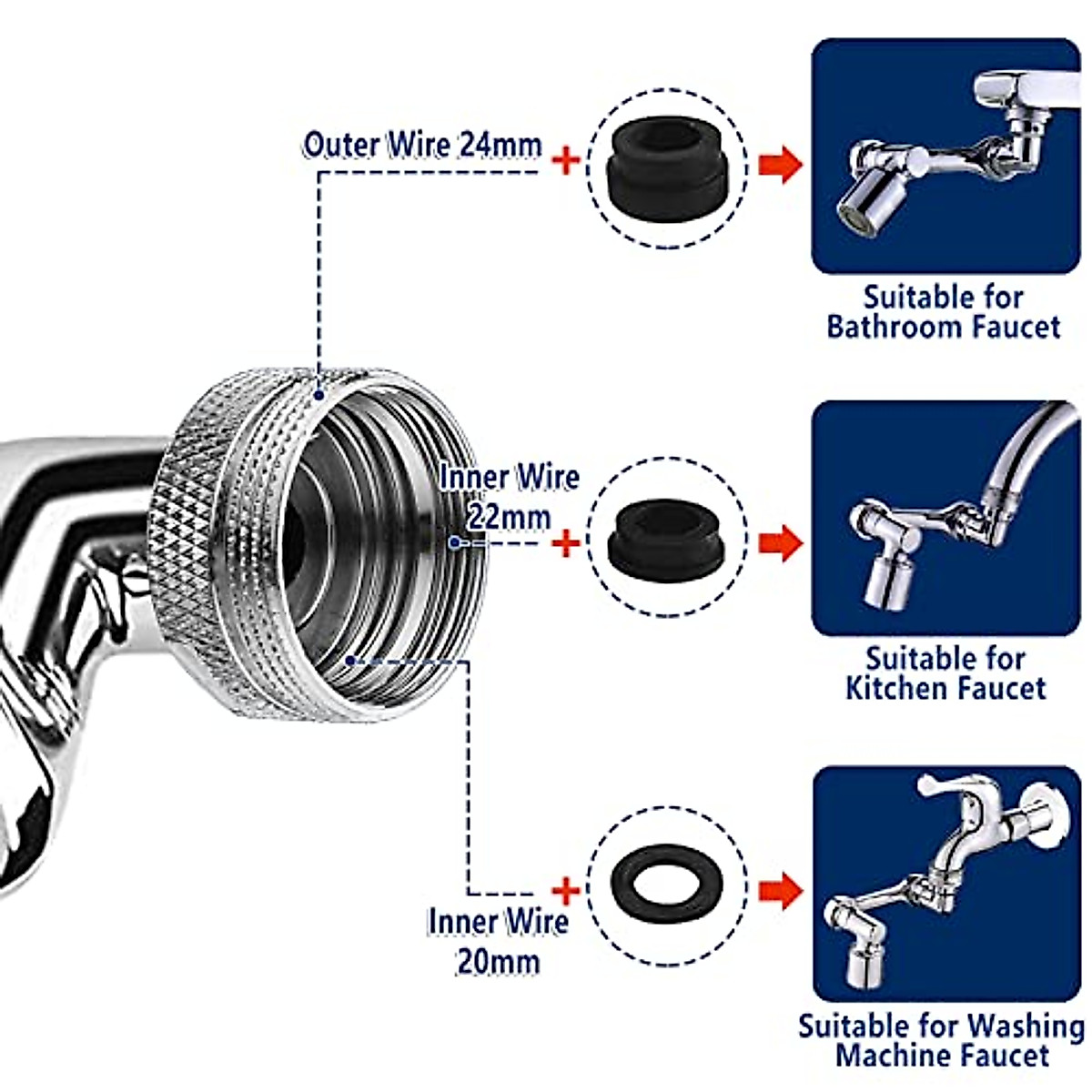 Outer Wire 24mm

Suitable for Bathroom Faucet

Inner Wire 22mm

Suitable for Kitchen Faucet

Inner Wire 20mm

Suitable for Washing Machine Faucet