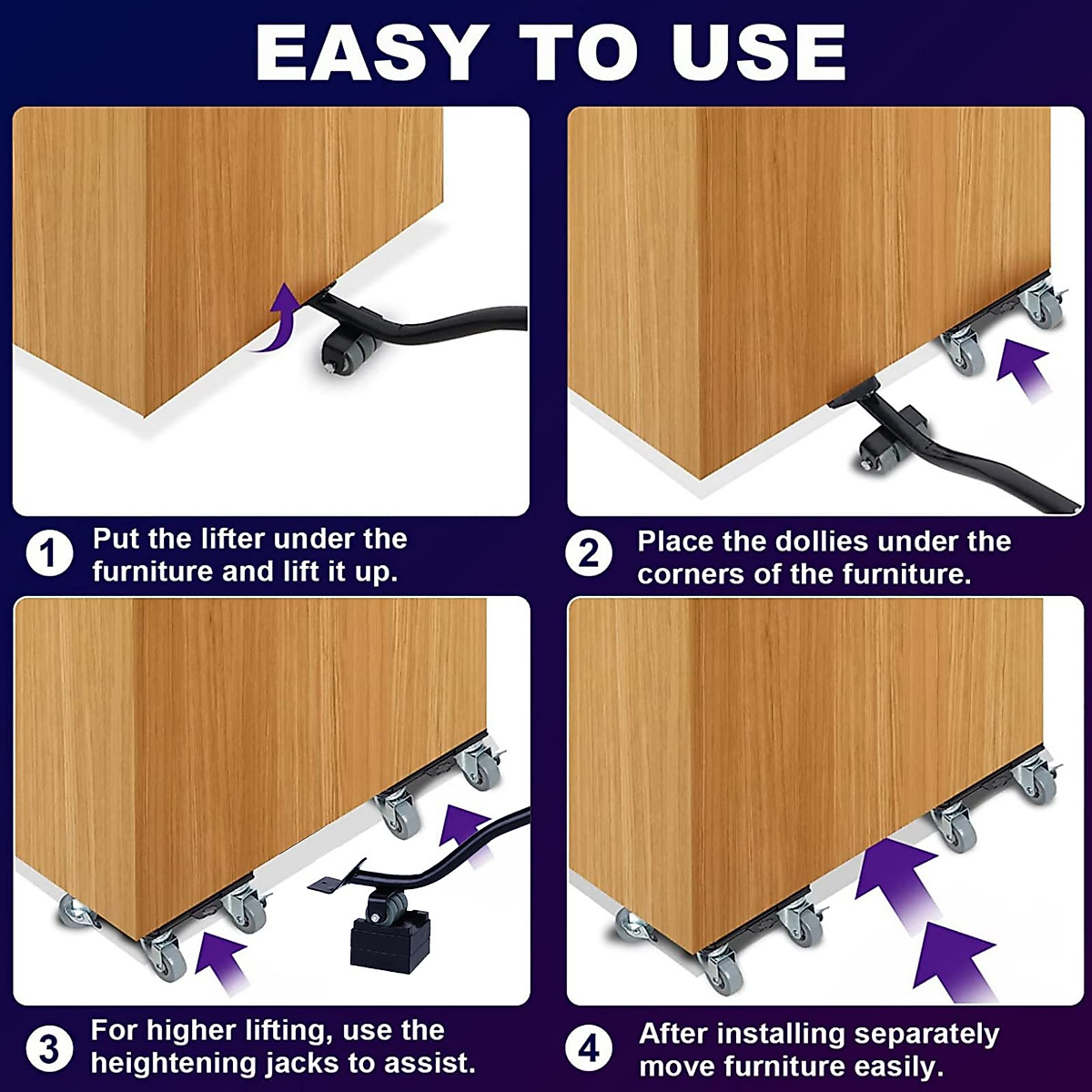 EASY TO USE

1 Put the lifter under the furniture and lift it up.

2 Place the dollies under the corners of the furniture.

3 For higher lifting, use the heightening jacks to assist.

4 After installing separately move furniture easily.