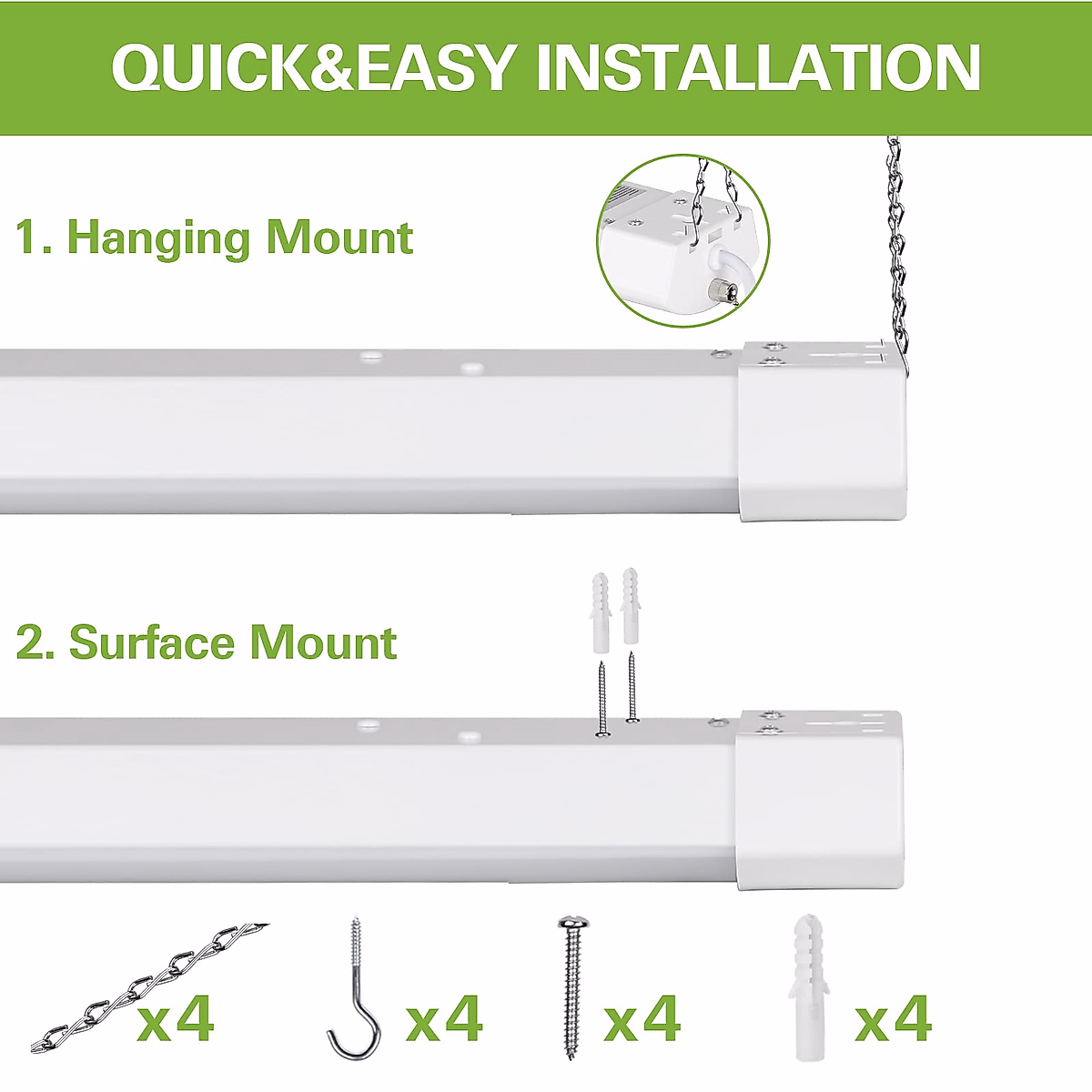 QUICK&EASY INSTALLATION

1. Hanging Mount

2. Surface Mount

x4 x4 x4 x4