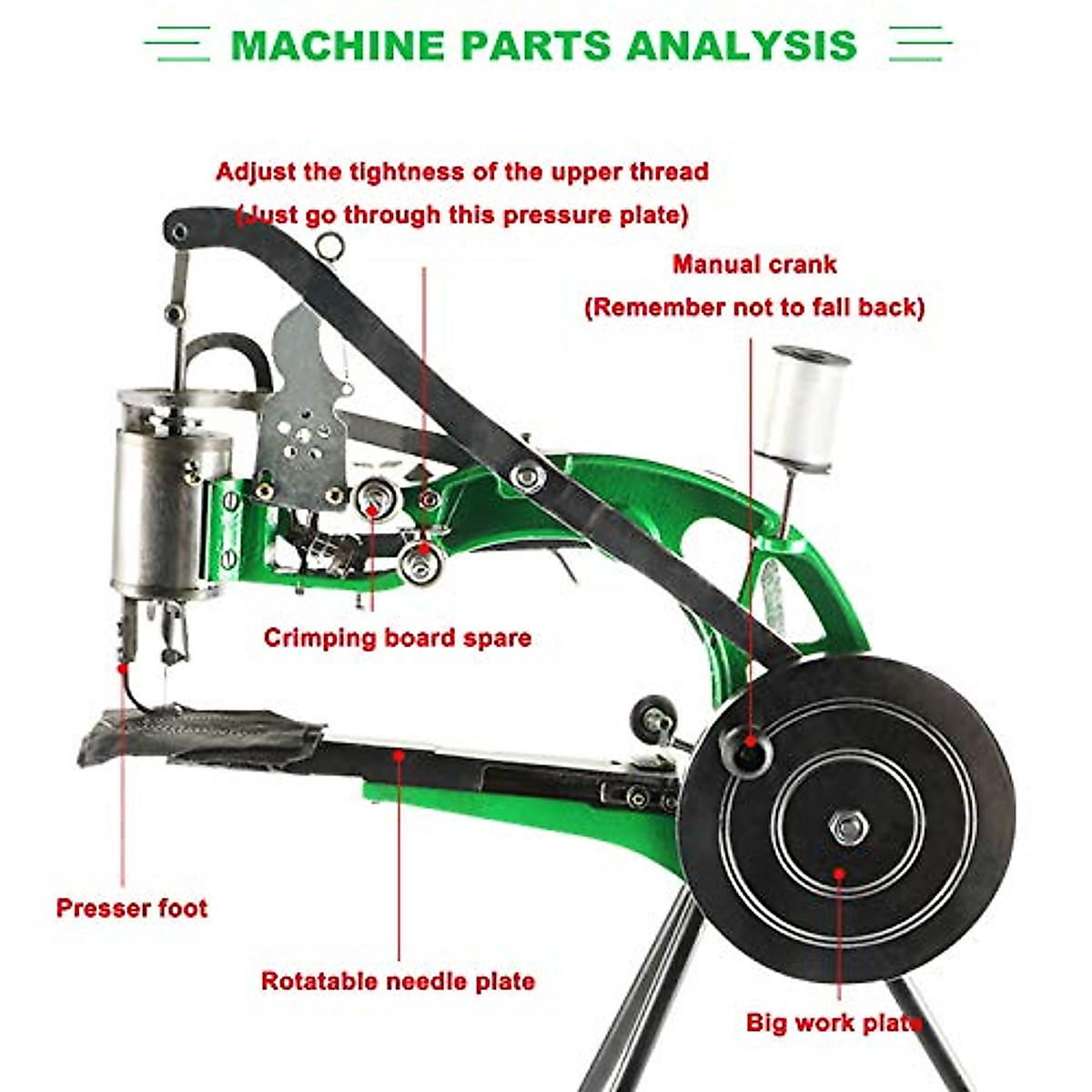 MACHINE PARTS ANALYSIS

Adjust the tightness of the upper thread
(Just go through this pressure plate)

Manual crank
(Remember not to fall back)

Crimping board spare

Presser foot

Rotatable needle plate

Big work plate