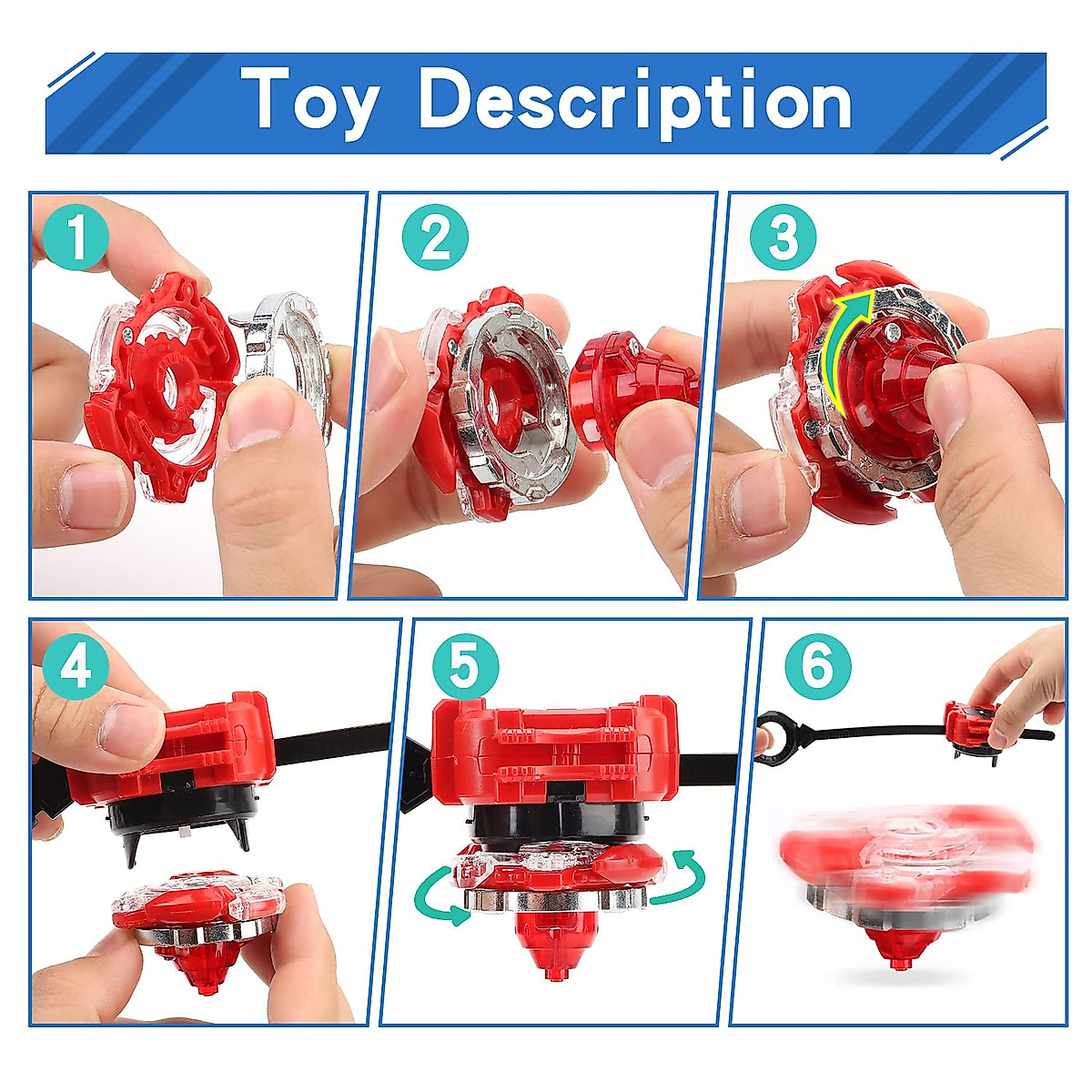 Toy Description

1

2

3

4

5

6