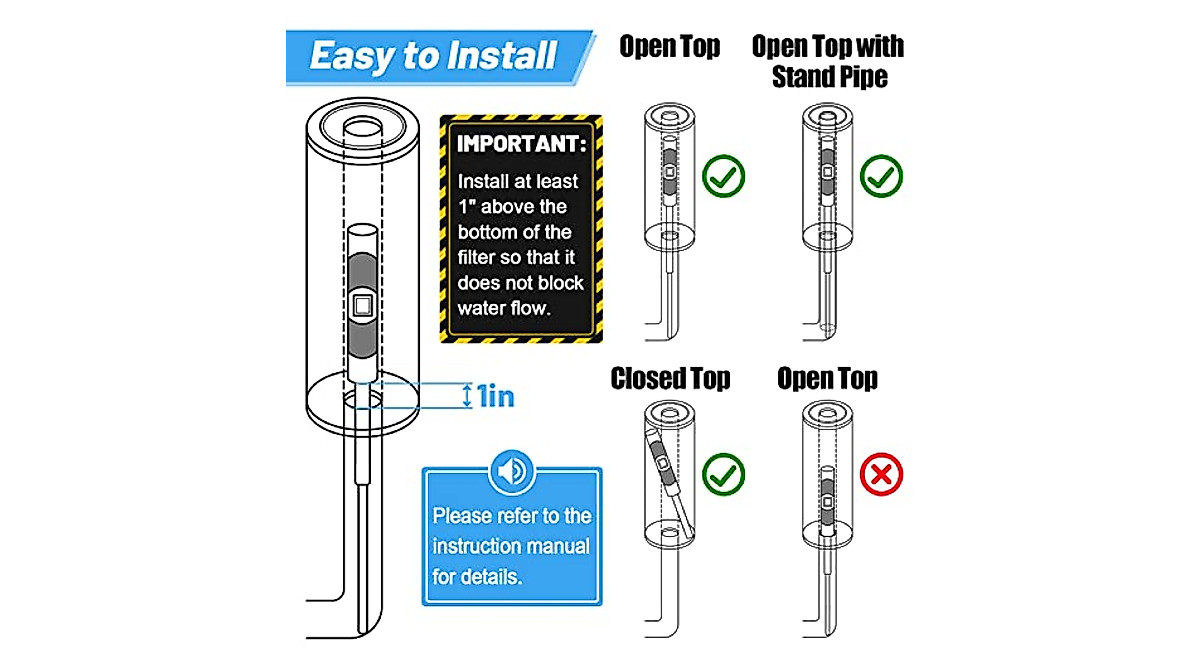 Easy to Install

IMPORTANT:

Install at least 1" above the bottom of the filter so that it does not block water flow.

1in

Please refer to the instruction manual for details.

Open Top

Open Top with Stand Pipe

Closed Top

Open Top