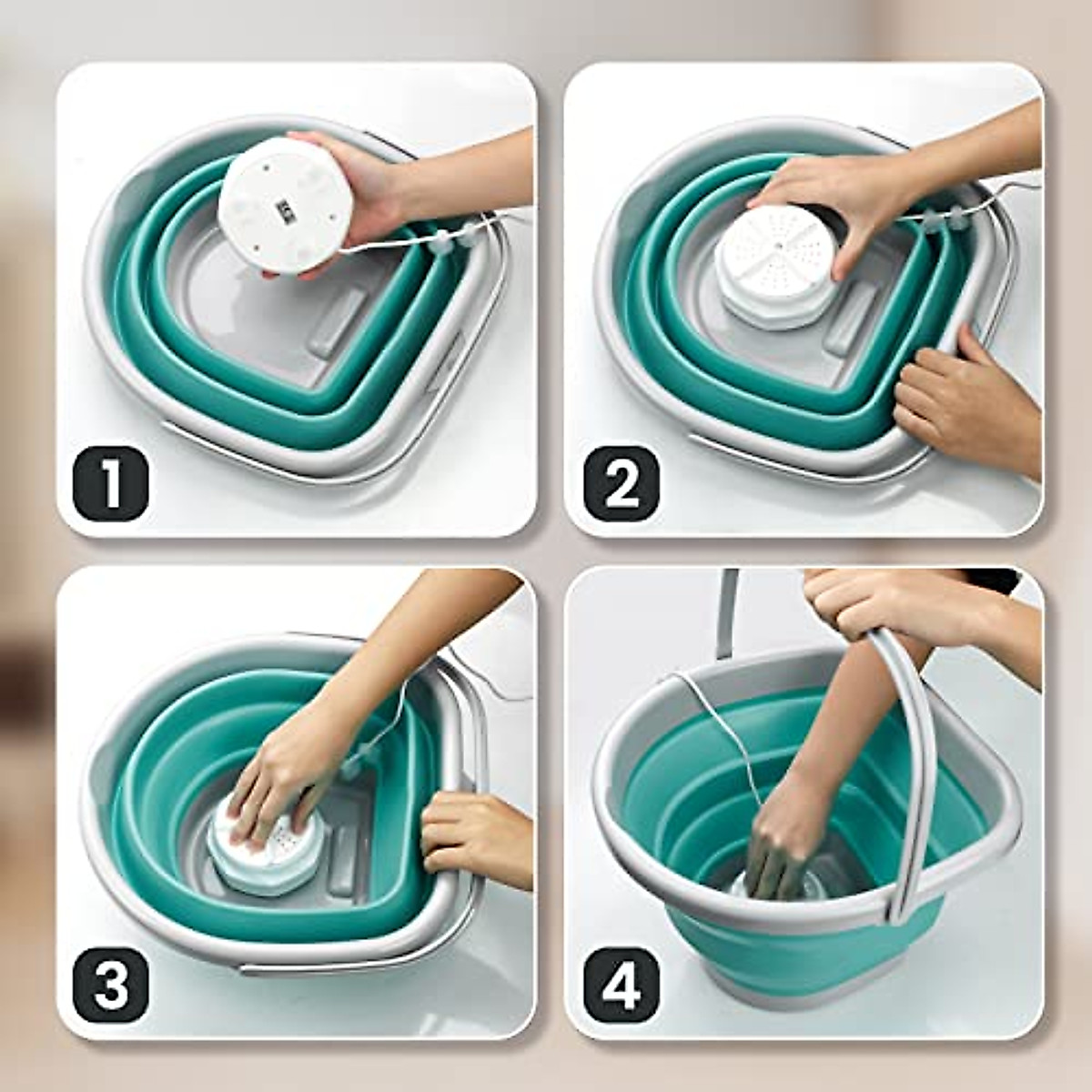 1

2

3

4