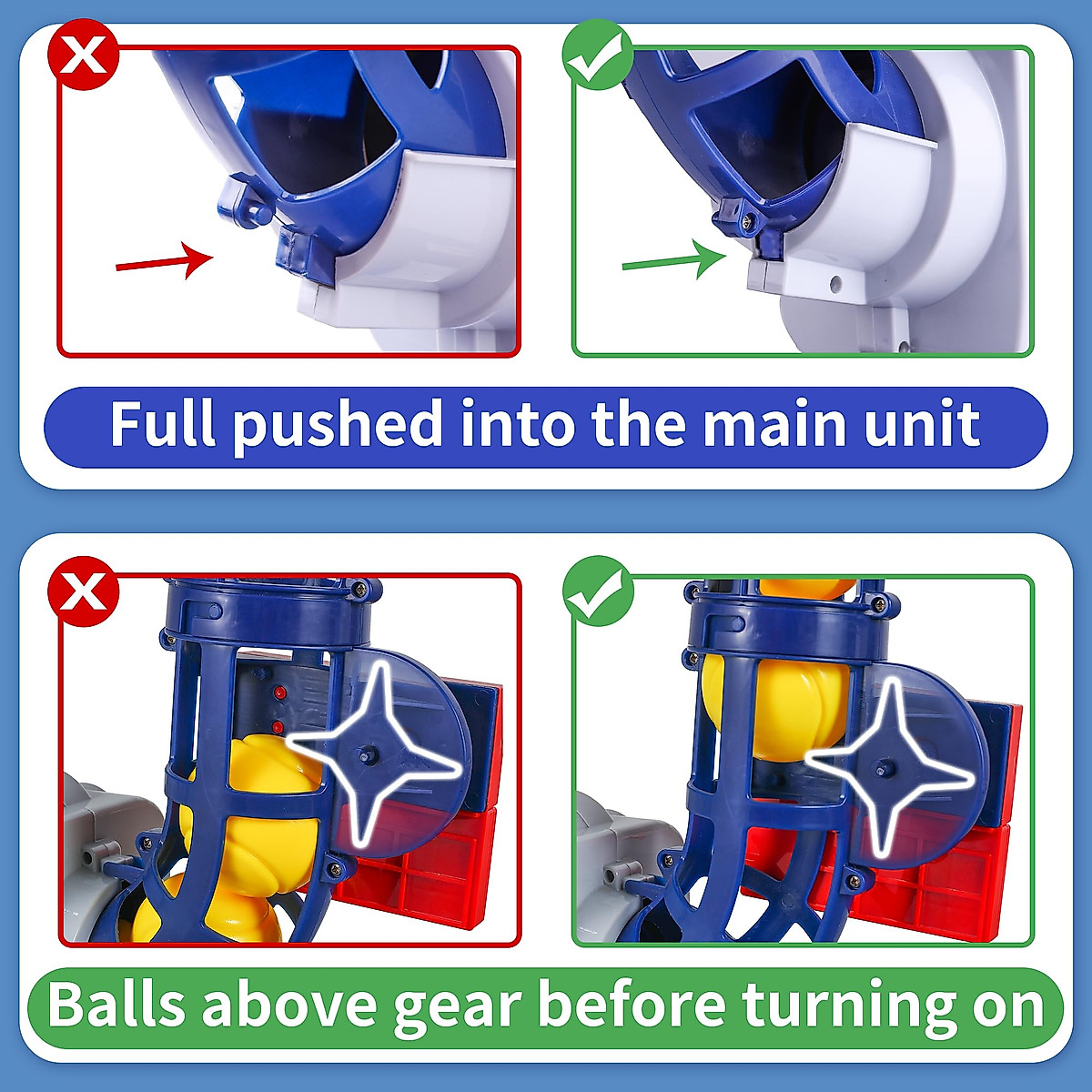 Full pushed into the main unit

Balls above gear before turning on