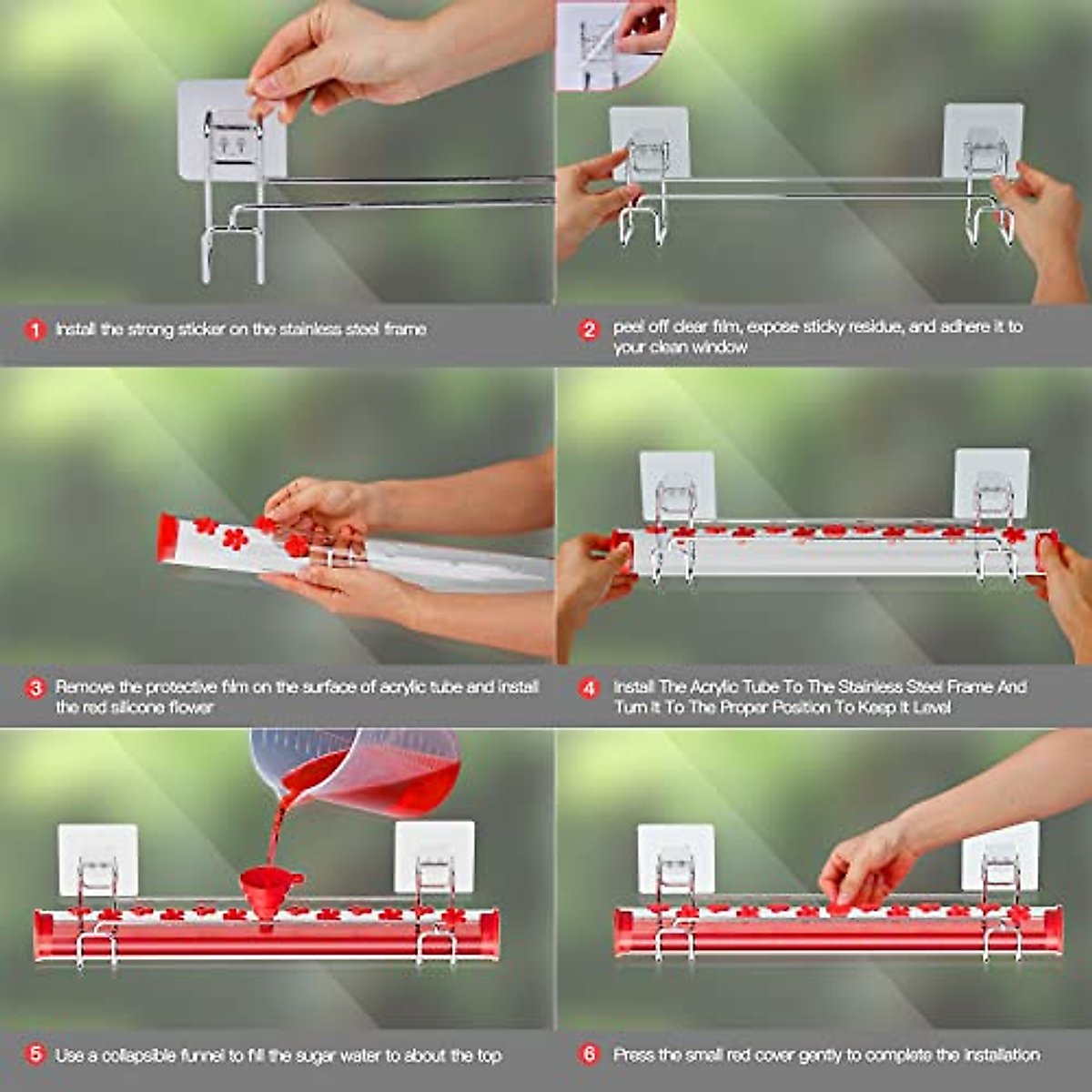 1 Install the strong sticker on the stainless steel frame

2 peel off clear film, expose sticky residue, and adhere it to your clean window

3 Remove the protective film on the surface of acrylic tube and install the red silicone flower

4 Install The Acrylic Tube To The Stainless Steel Frame And Turn It To The Proper Position To Keep It Level

5 Use a collapsible funnel to fill the sugar water to about the top

6 Press the small red cover gently to complete the installation