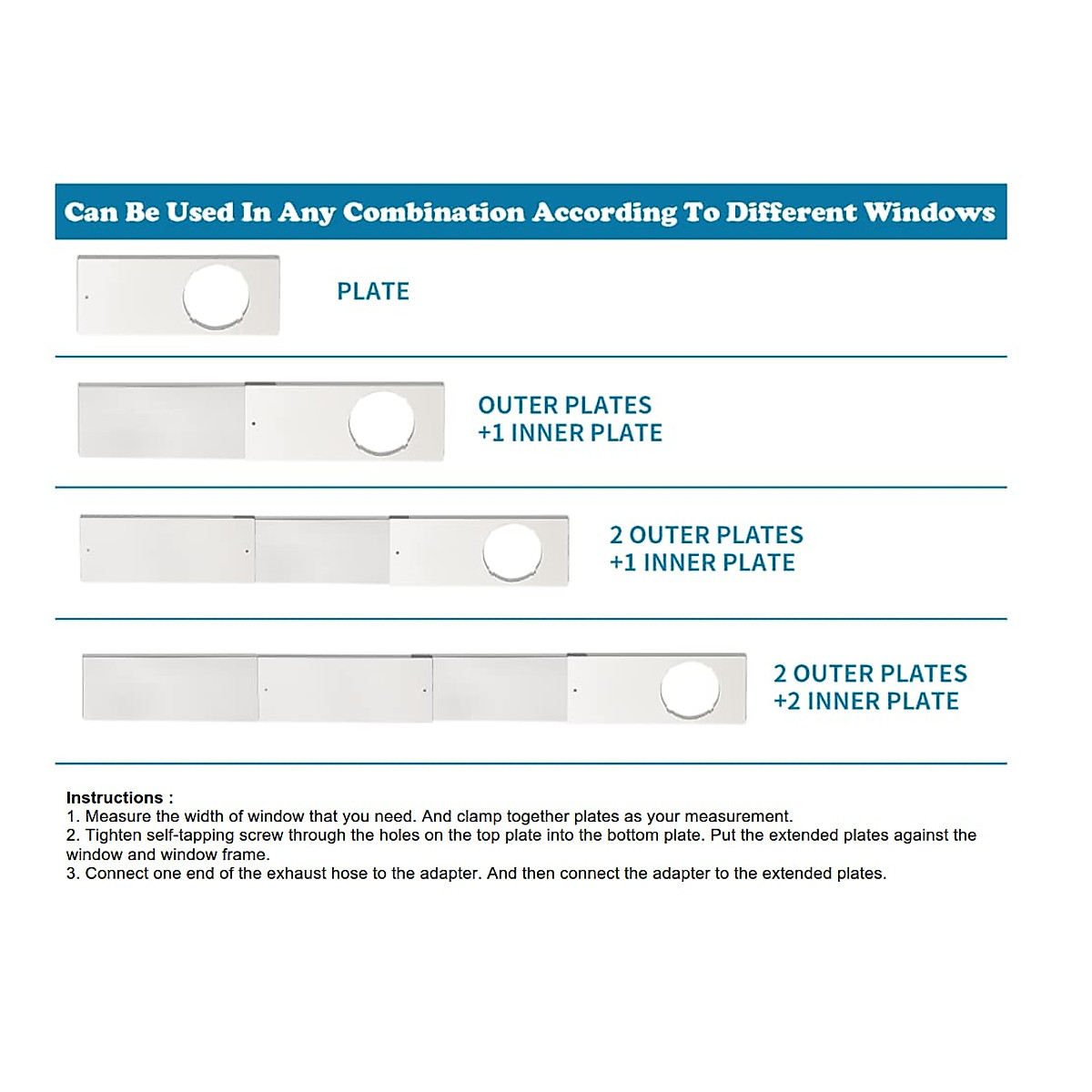 Can Be Used In Any Combination According To Different Windows

PLATE

OUTER PLATES
+1 INNER PLATE

2 OUTER PLATES
+1 INNER PLATE

2 OUTER PLATES
+2 INNER PLATE

Instructions :
1. Measure the width of window that you need. And clamp together plates as your measurement.
2. Tighten self-tapping screw through the holes on the top plate into the bottom plate. Put the extended plates against the window and window frame.
3. Connect one end of the exhaust hose to the adapter. And then connect the adapter to the extended plates.