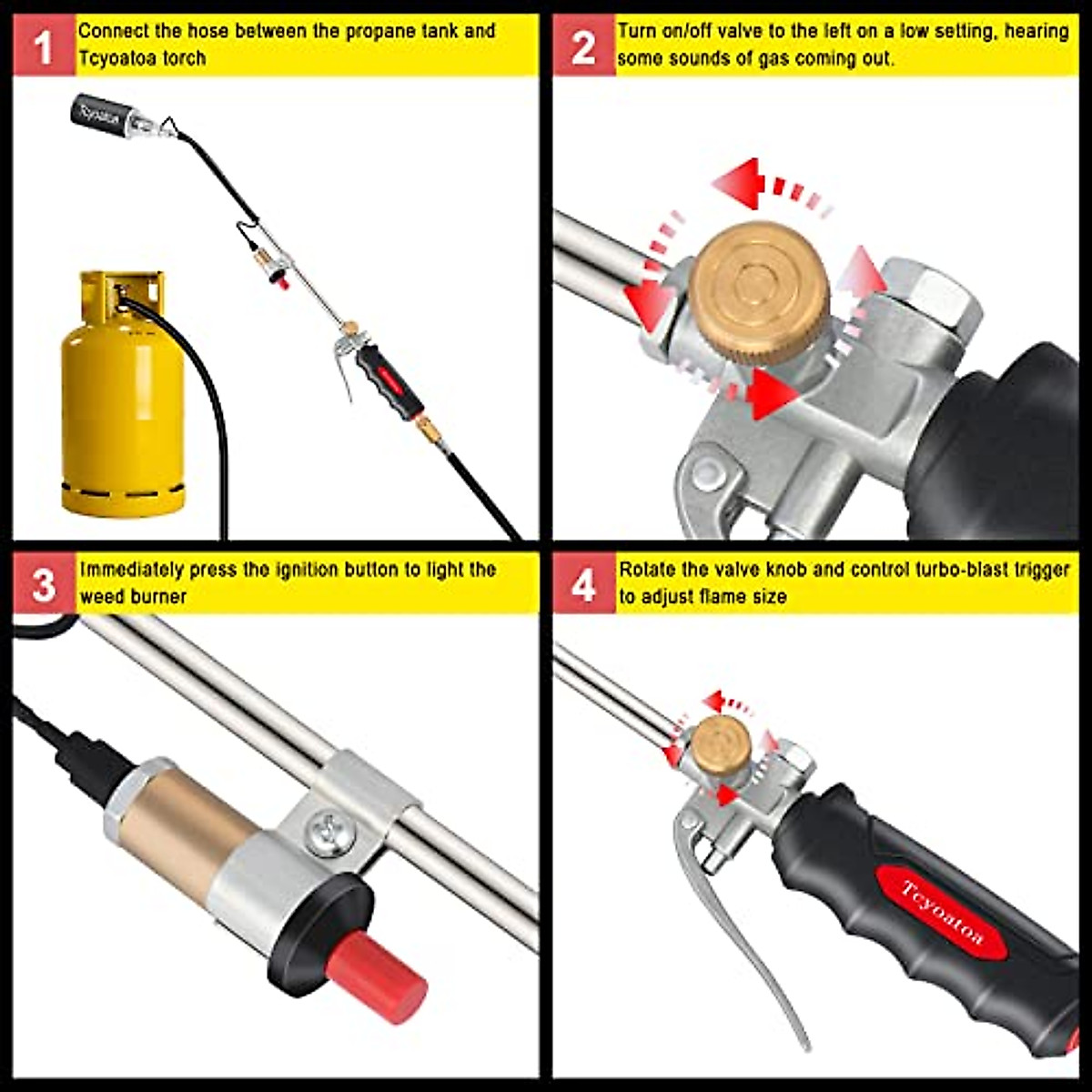 1 Connect the hose between the propane tank and Tcyoatoa torch

Tcyoatoa

2 Turn on/off valve to the left on a low setting, hearing some sounds of gas coming out.

3 Immediately press the ignition button to light the weed burner

4 Rotate the valve knob and control turbo-blast trigger to adjust flame size

Tcyoatoa