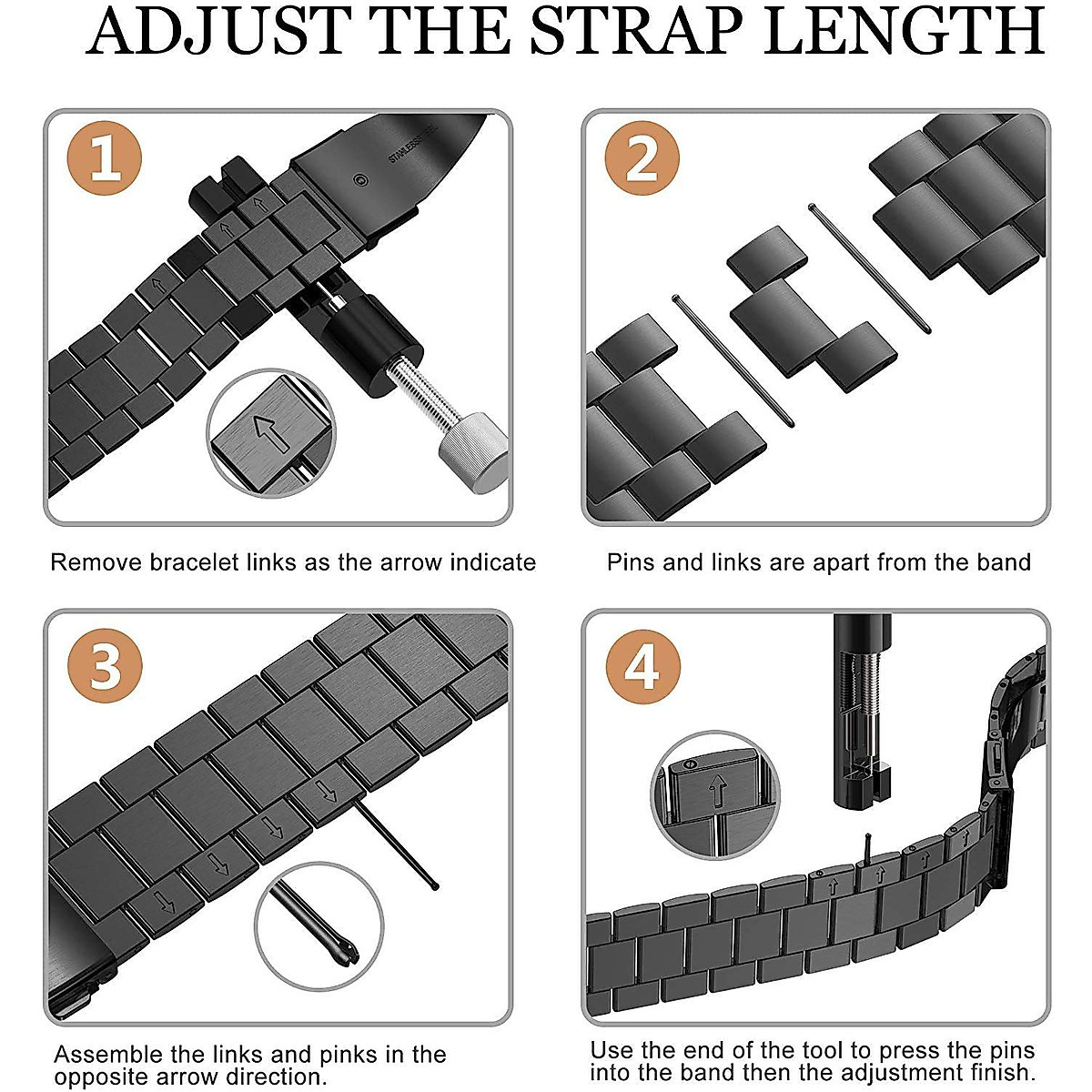 ADJUST THE STRAP LENGTH

1

STAINLESS STEEL

Remove bracelet links as the arrow indicate

2

Pins and links are apart from the band

3

Assemble the links and pinks in the opposite arrow direction.

4

Use the end of the tool to press the pins into the band then the adjustment finish.