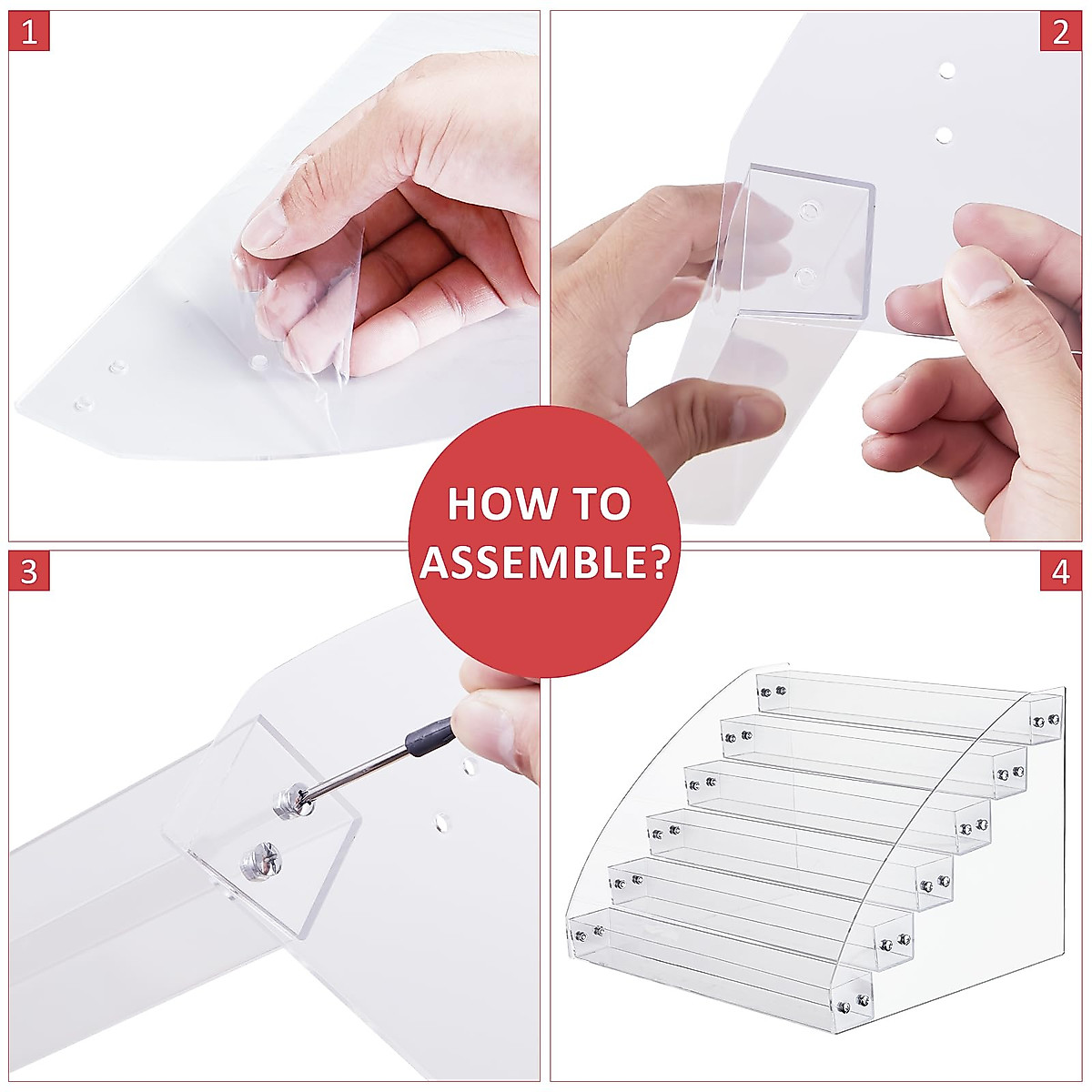 1

2

HOW TO ASSEMBLE?

3

4