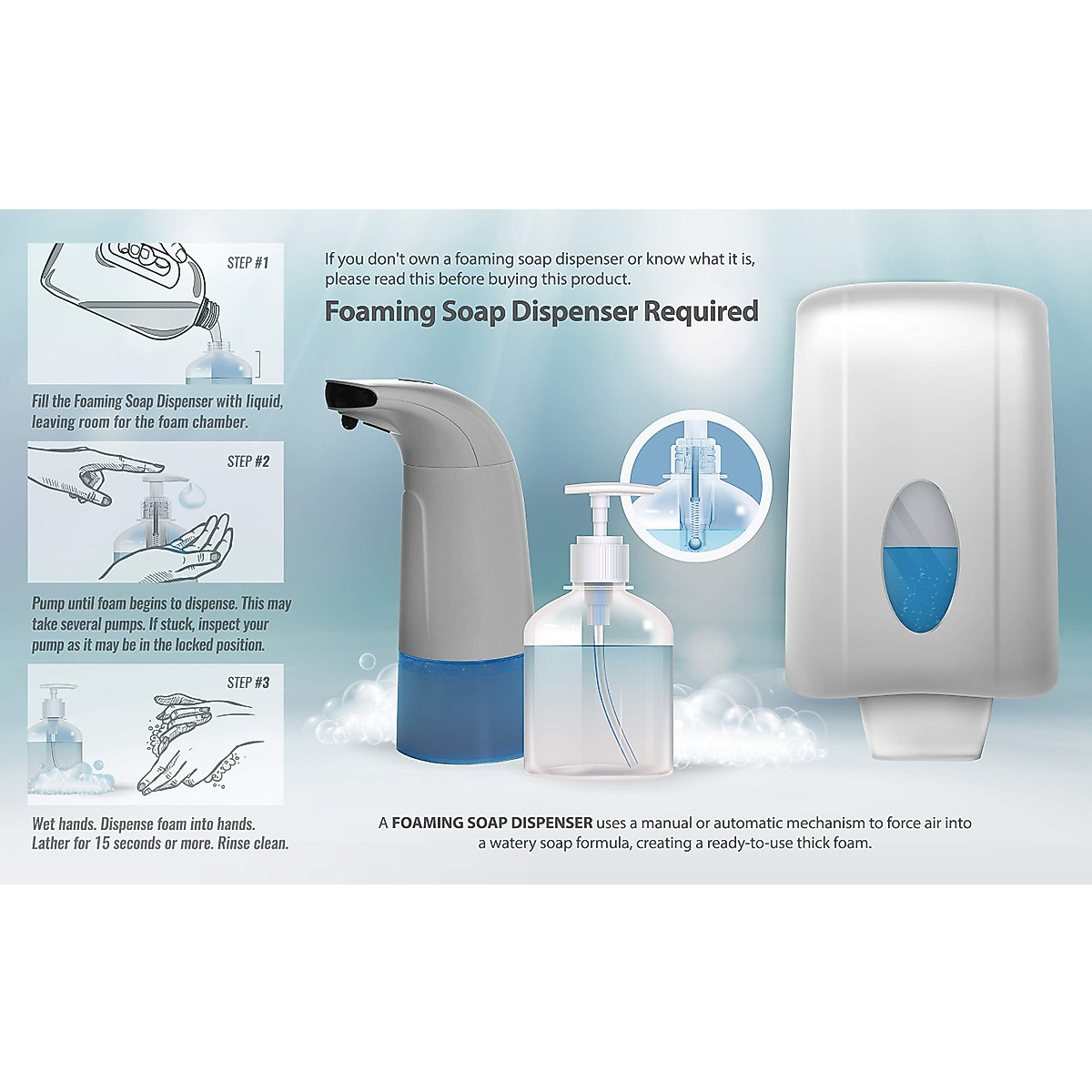 STEP #1

Fill the Foaming Soap Dispenser with liquid, leaving room for the foam chamber.

STEP #2

Pump until foam begins to dispense. This may take several pumps. If stuck, inspect your pump as it may be in the locked position.

STEP #3

Wet hands. Dispense foam into hands. Lather for 15 seconds or more. Rinse clean.

If you don't own a foaming soap dispenser or know what it is, please read this before buying this product.

Foaming Soap Dispenser Required

A FOAMING SOAP DISPENSER uses a manual or automatic mechanism to force air into a watery soap formula, creating a ready-to-use thick foam.