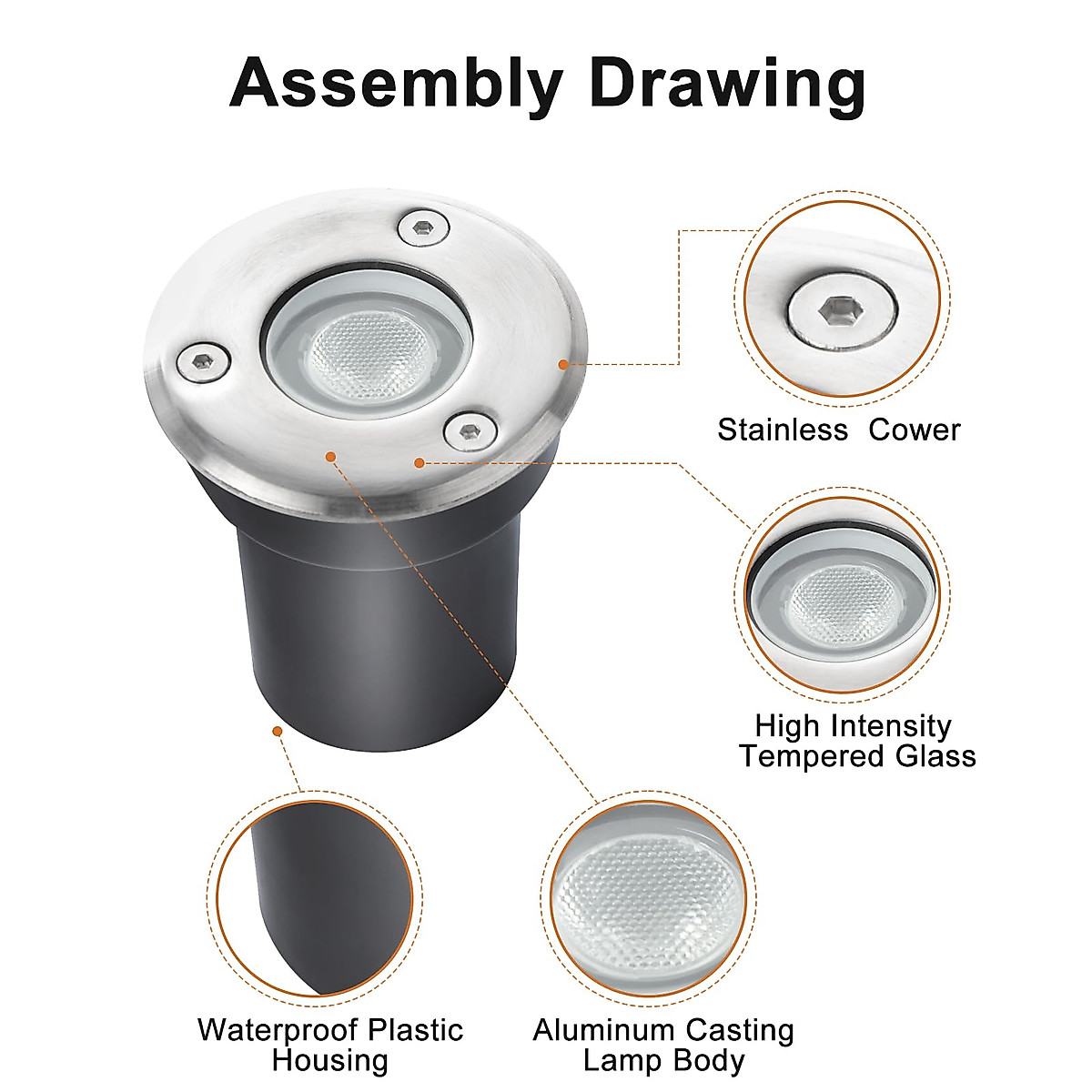 Assembly Drawing

Stainless Cower

High Intensity Tempered Glass

Waterproof Plastic Housing

Aluminum Casting Lamp Body