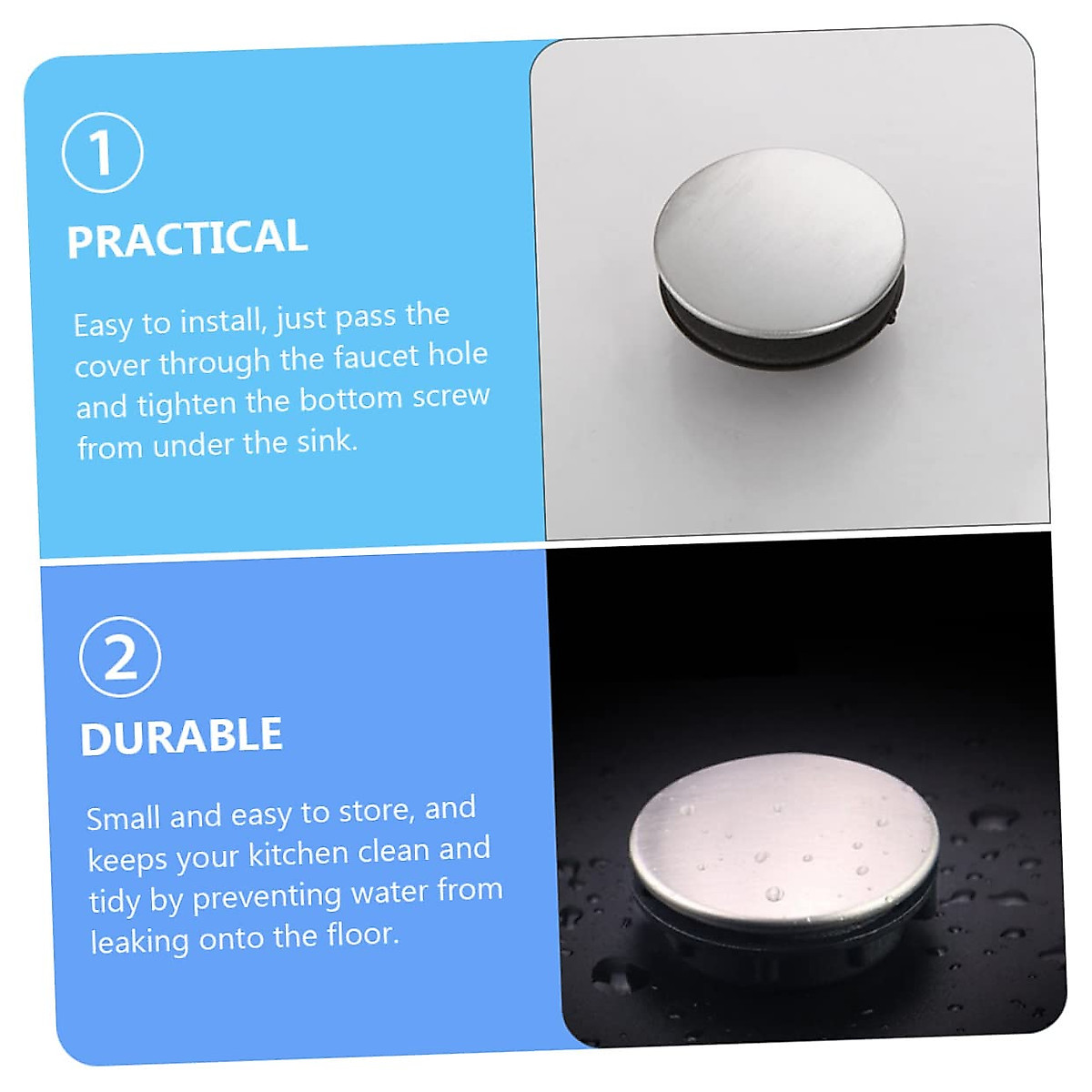 1

PRACTICAL

Easy to install, just pass the cover through the faucet hole and tighten the bottom screw from under the sink.

2

DURABLE

Small and easy to store, and keeps your kitchen clean and tidy by preventing water from leaking onto the floor.