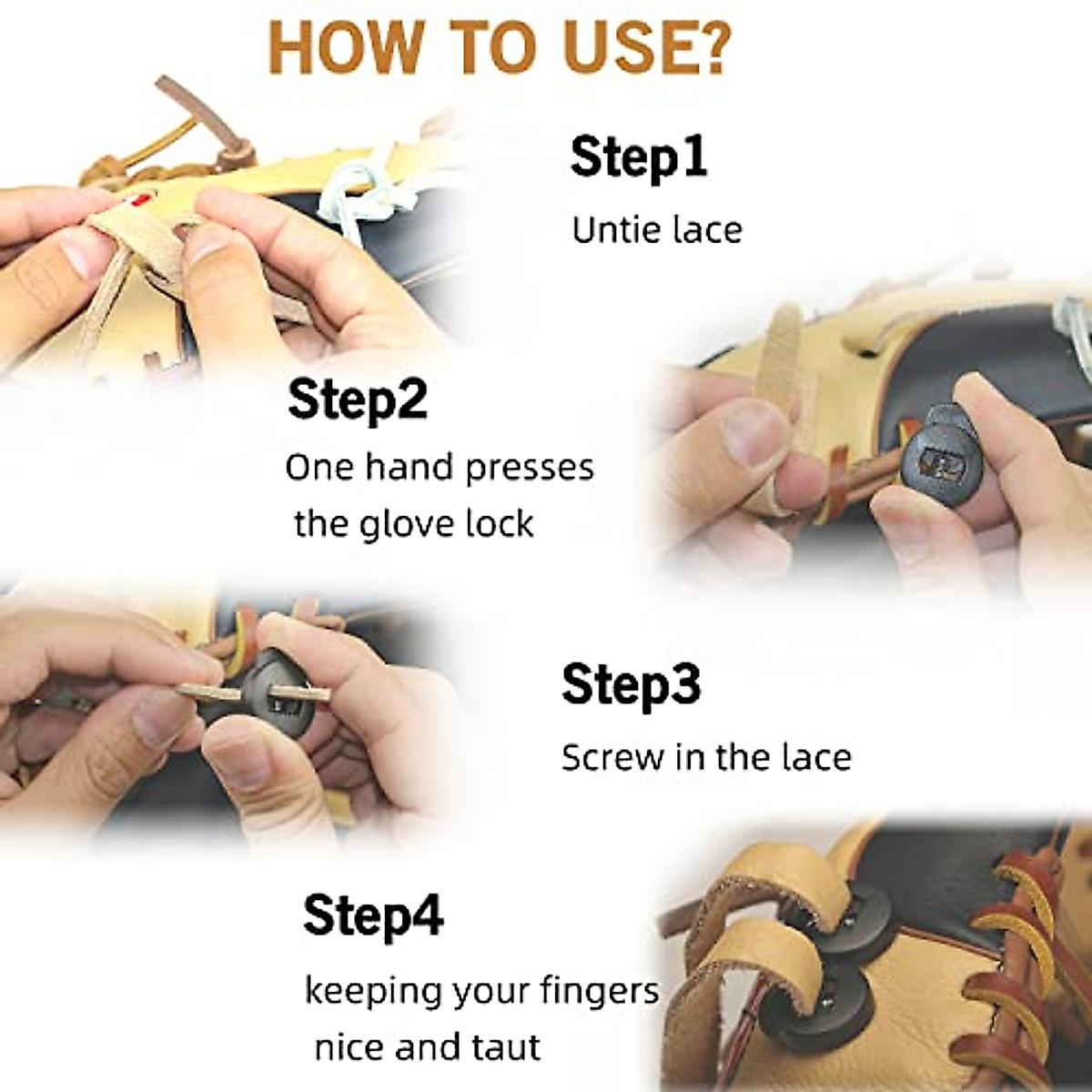 HOW TO USE?

Step1

Untie lace

Step2

One hand presses the glove lock

Step3

Screw in the lace

Step4

keeping your fingers nice and taut