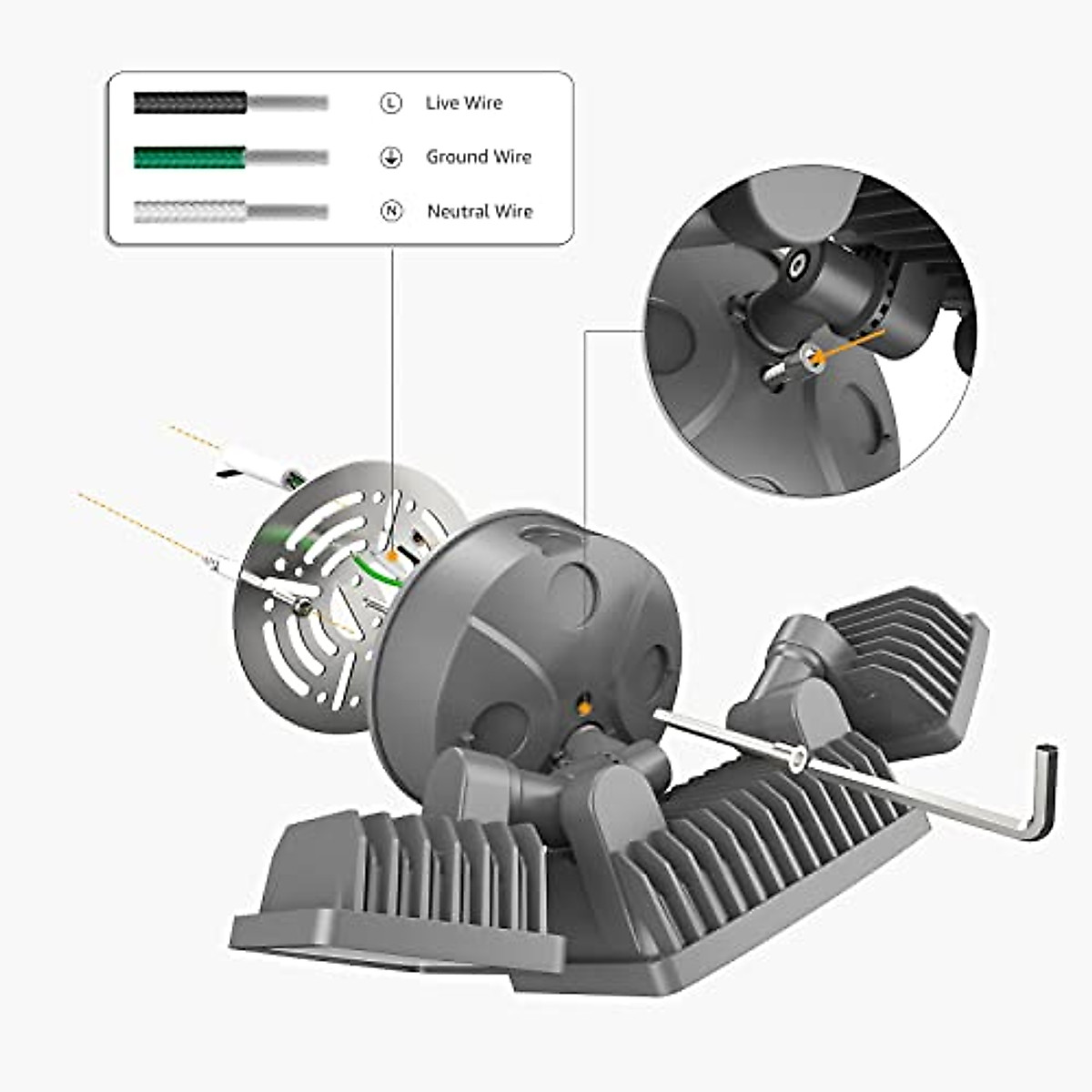 L Live Wire

Ground Wire

N Neutral Wire