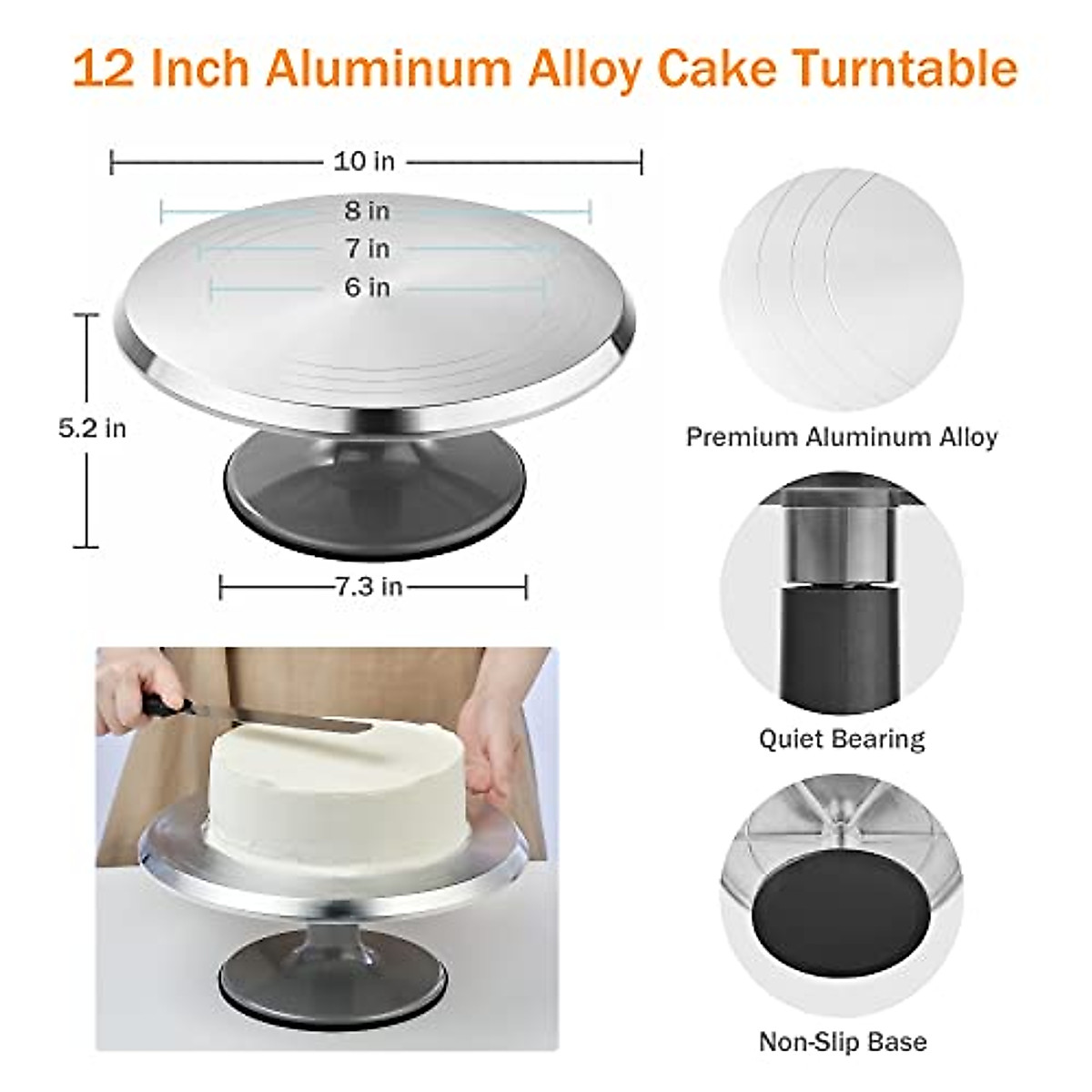 12 Inch Aluminum Alloy Cake Turntable

10 in

8 in

7 in

6 in

5.2 in

7.3 in

Premium Aluminum Alloy

Quiet Bearing

Non-Slip Base