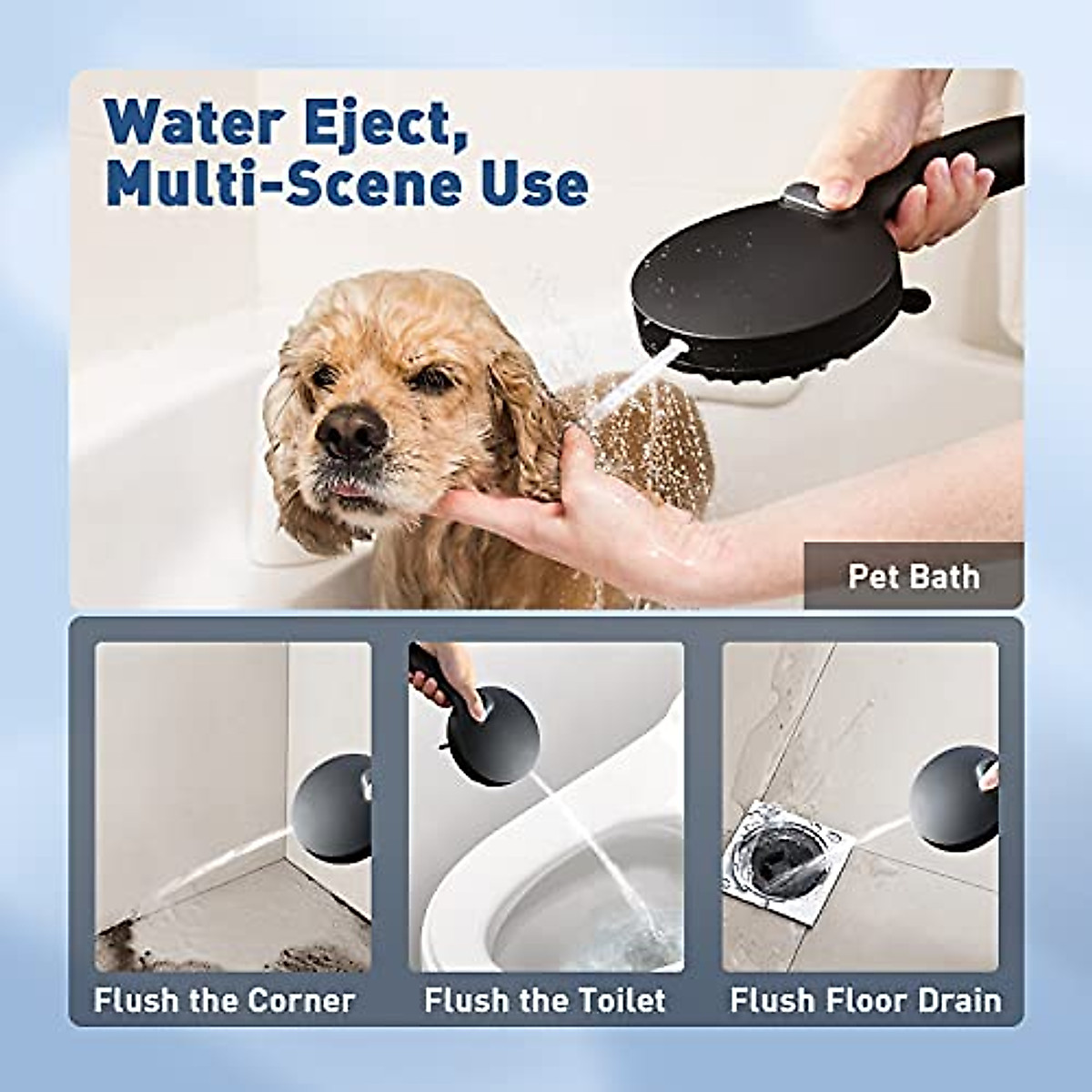 Water Eject, Multi-Scene Use

Pet Bath

Flush the Corner

Flush the Toilet

Flush Floor Drain