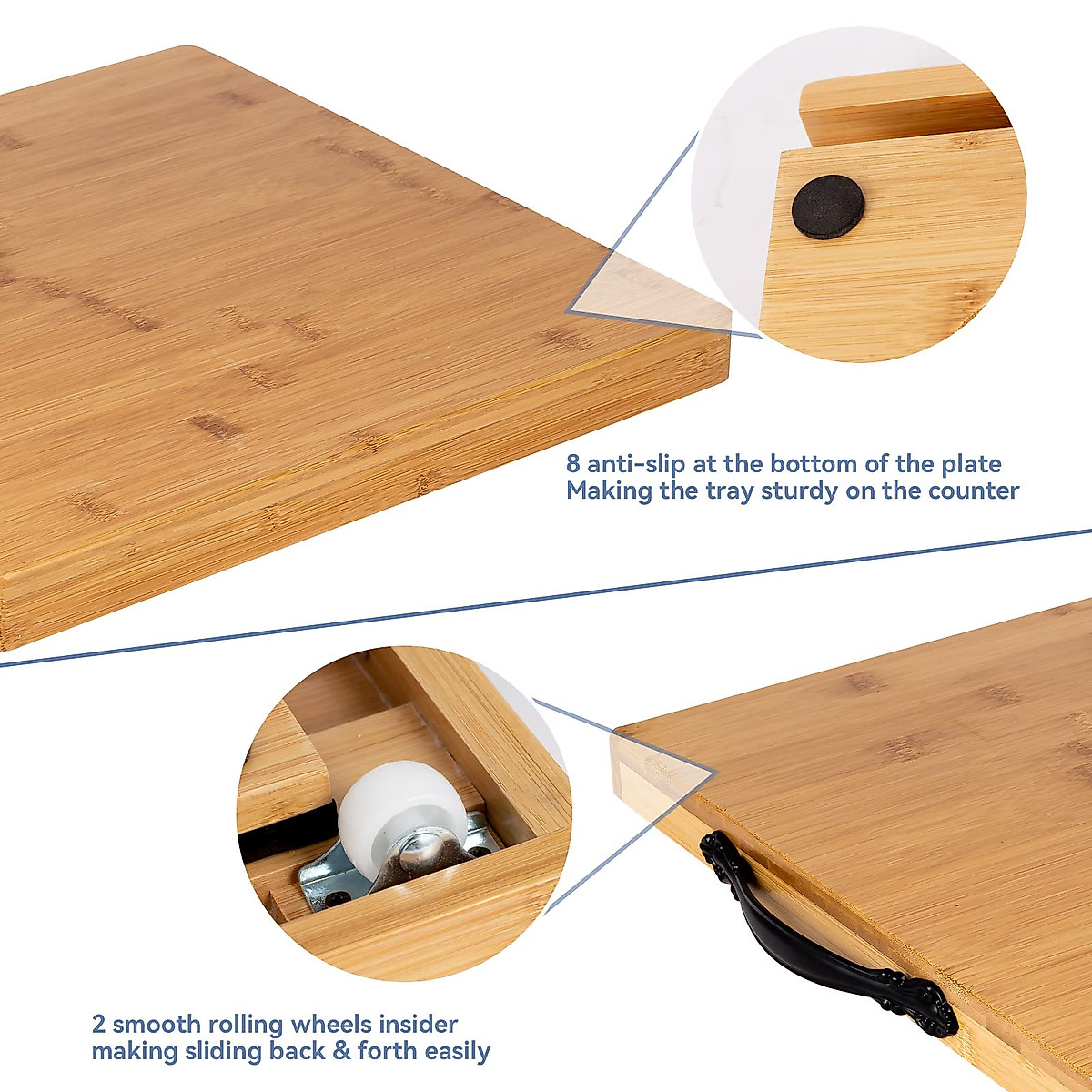 8 anti-slip at the bottom of the plate
Making the tray sturdy on the counter

2 smooth rolling wheels insider
making sliding back & forth easily