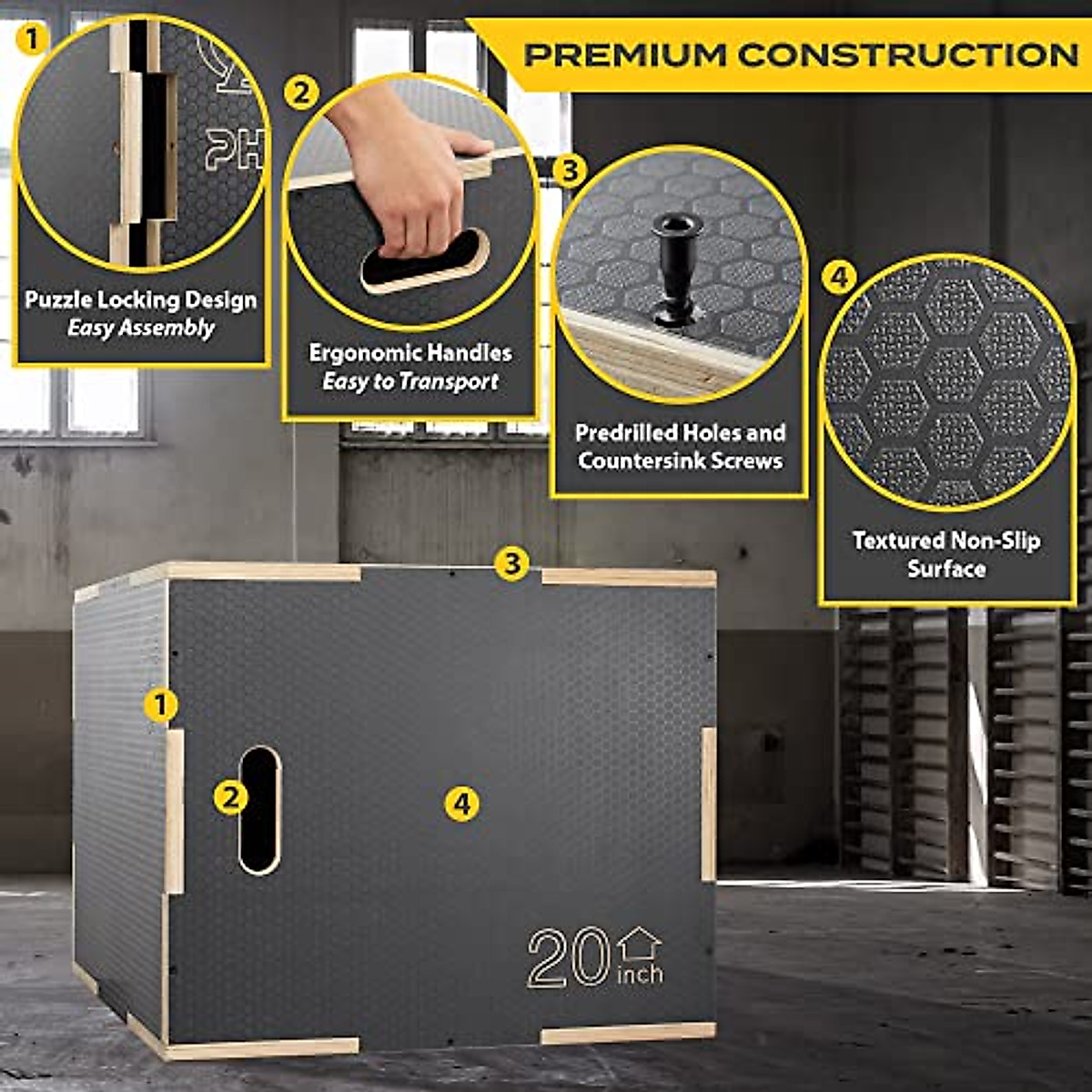 PREMIUM CONSTRUCTION

1

PH

Puzzle Locking Design
Easy Assembly

2

Ergonomic Handles
Easy to Transport

3

Predrilled Holes and Countersink Screws

4

Textured Non-Slip Surface

3

1

2

4

20 inch