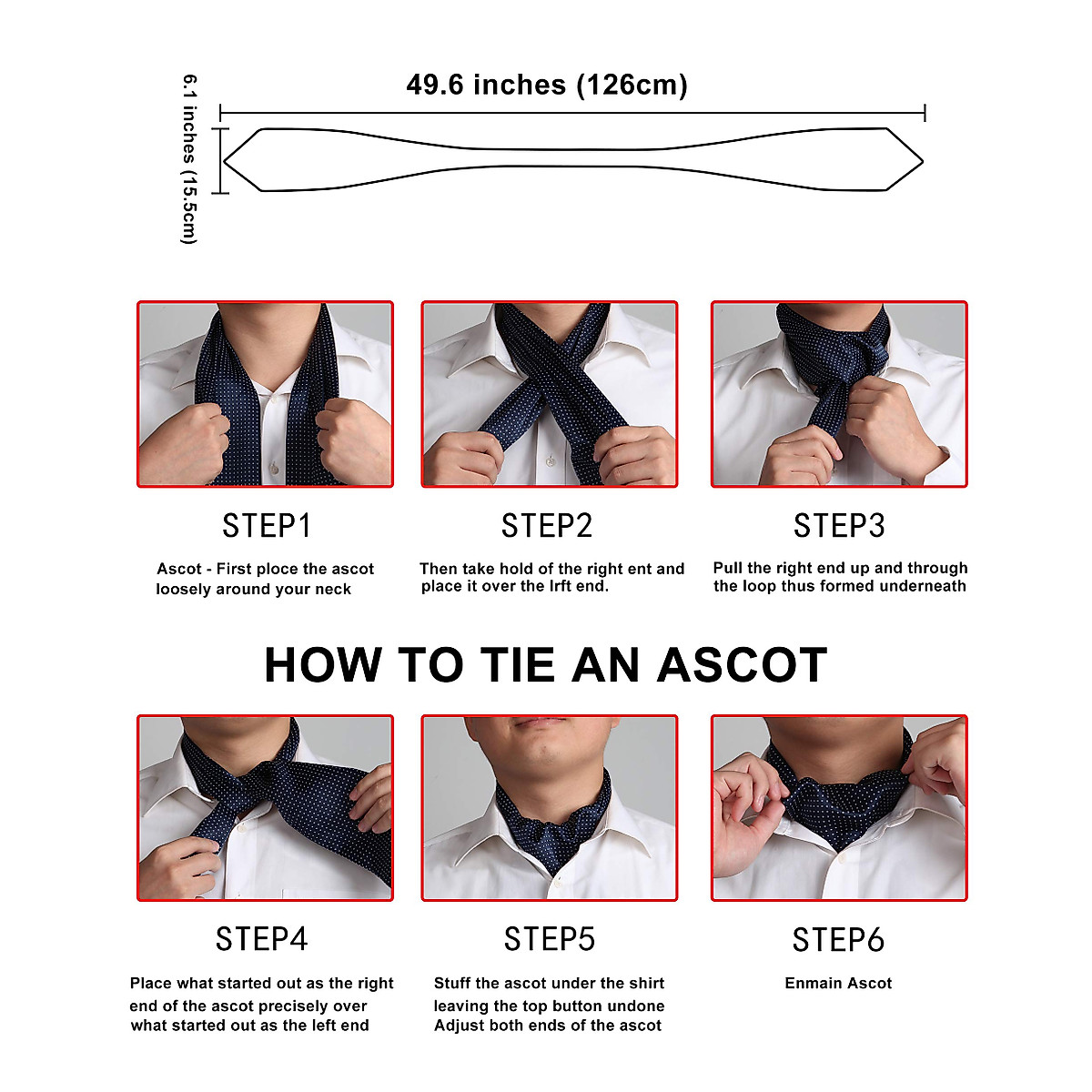 49.6 inches (126cm)

6.1 inches (15.5cm)

STEP1

Ascot - First ploce the ascot loosely around your neck

STEP2

Then take hold of the right ent and place it over the lrft end.

STEP3

Pull the right end up and through the loop thus formed underneath

HOW TO TIE AN ASCOT

STEP4

Place what started out as the right end of the ascot precisely over what started out as the left end

STEP5

Stuff the ascot under the shirt leaving the top button undone Adjust both ends of the ascot

STEP6

Enmain Ascot