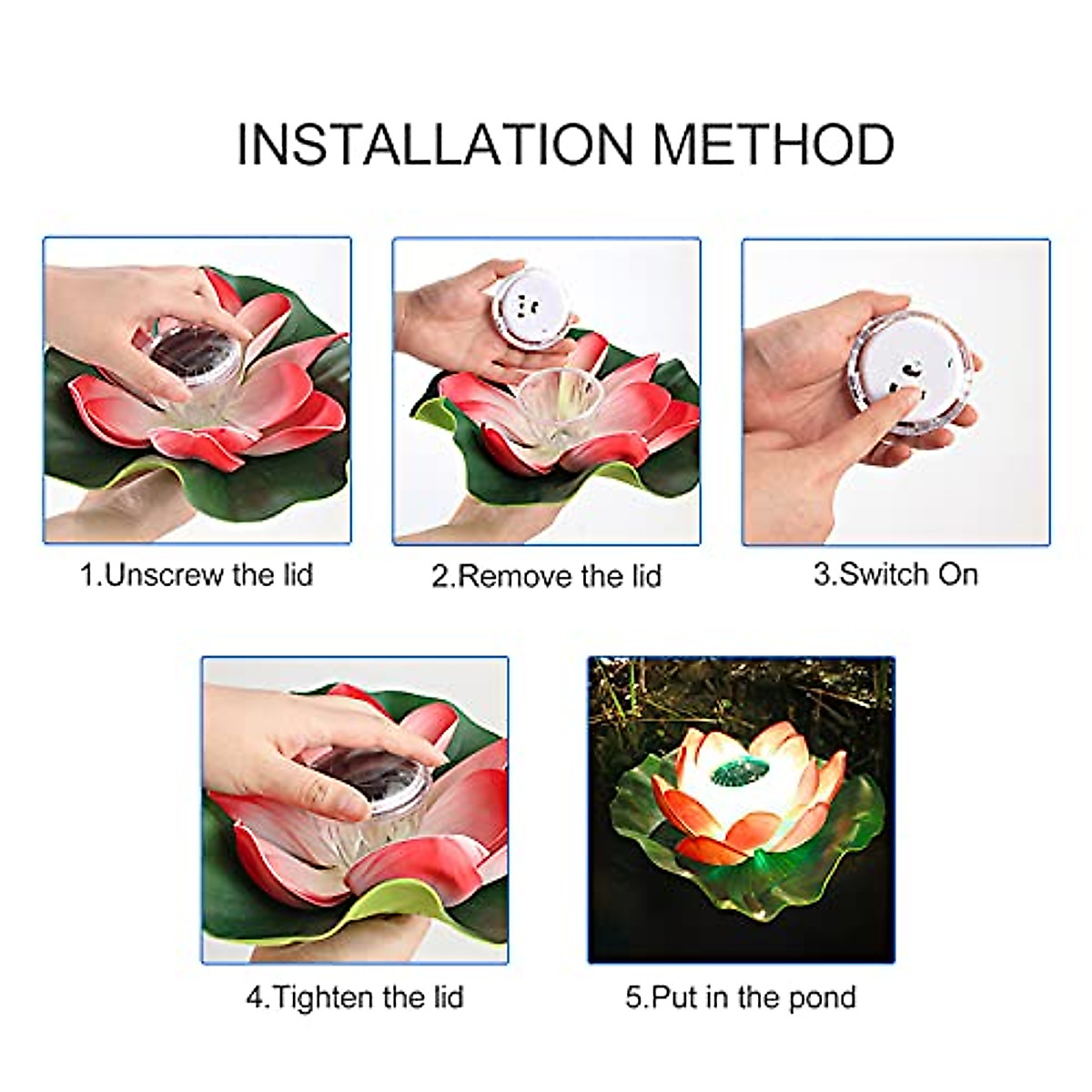 INSTALLATION METHOD

1.Unscrew the lid

2.Remove the lid

3.Switch On

4.Tighten the lid

5.Put in the pond