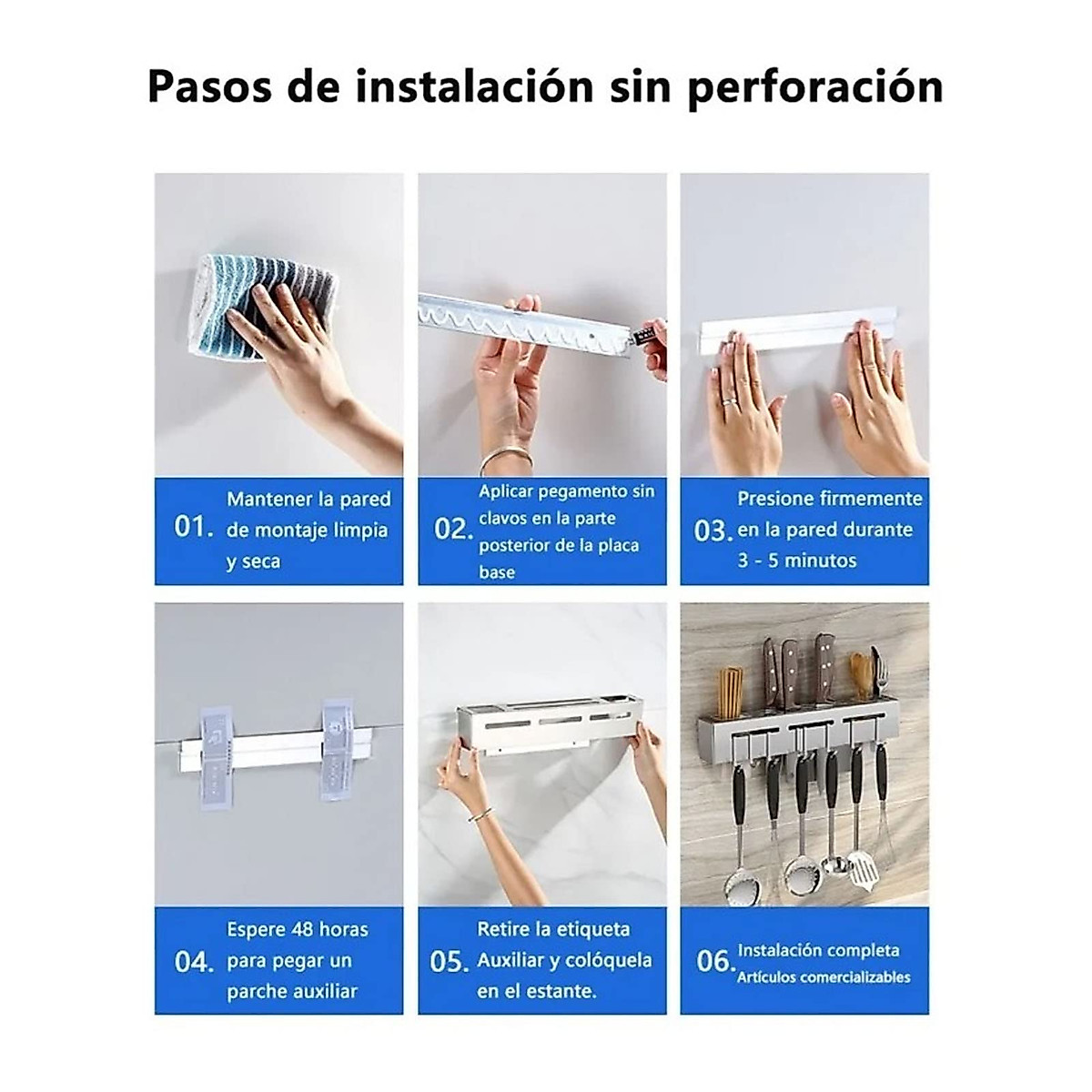 Pasos de instalación sin perforación

01. Mantener la pared de montaje limpia y seca

02. Aplicar pegamento sin clavos en la parte posterior de la placa base

03. Presione firmemente en la pared durante 3 - 5 minutos

04. Espere 48 horas para pegar un parche auxiliar

05. Retire la etiqueta Auxiliar y colóquela en el estante.

06. Instalación completa Artículos comercializables