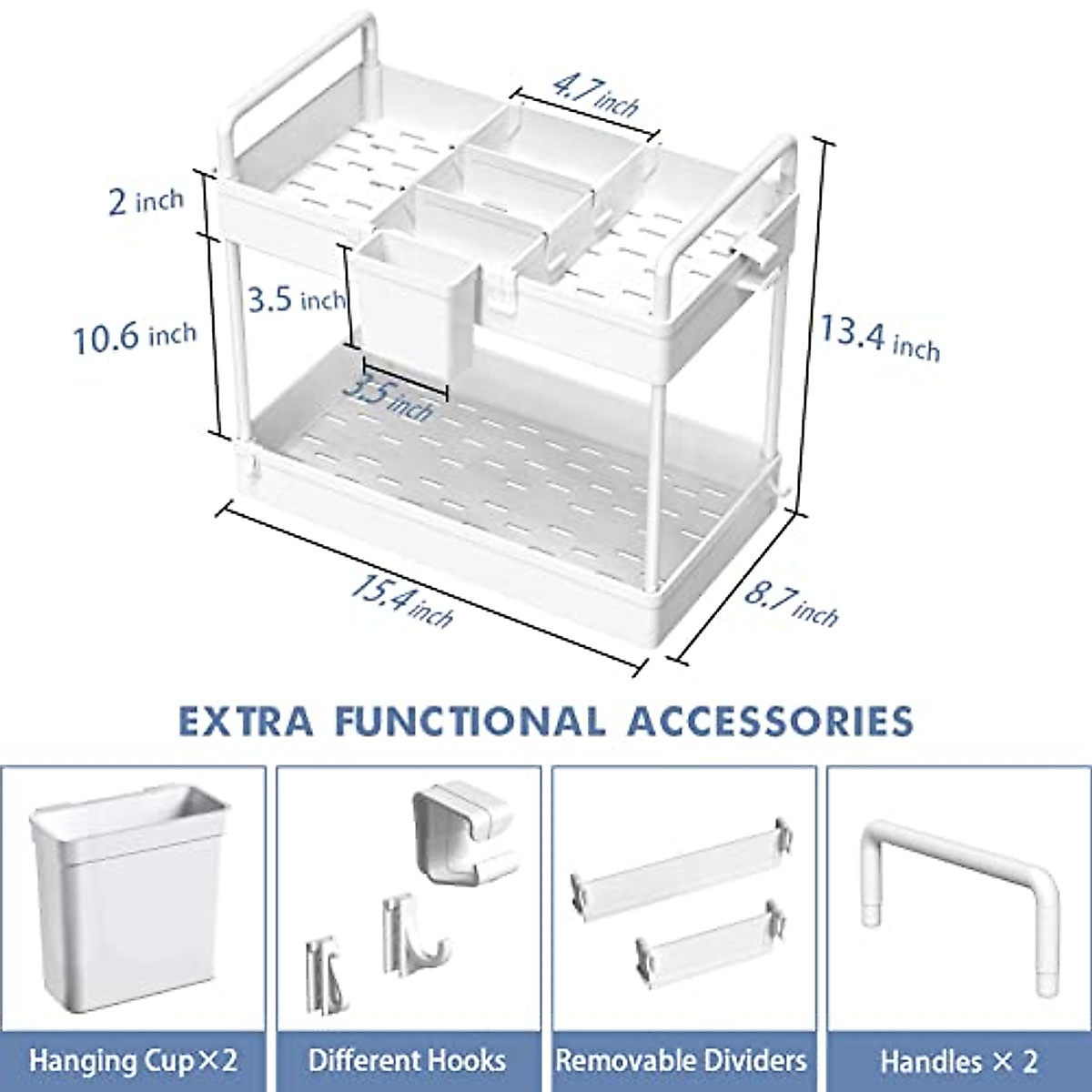 4.7 inch

2 inch

3.5 inch

10.6 inch

3.5 inch

13.4 inch

15.4 inch

8.7 inch

EXTRA FUNCTIONAL ACCESSORIES

Hanging Cup×2

Different Hooks

Removable Dividers

Handles × 2