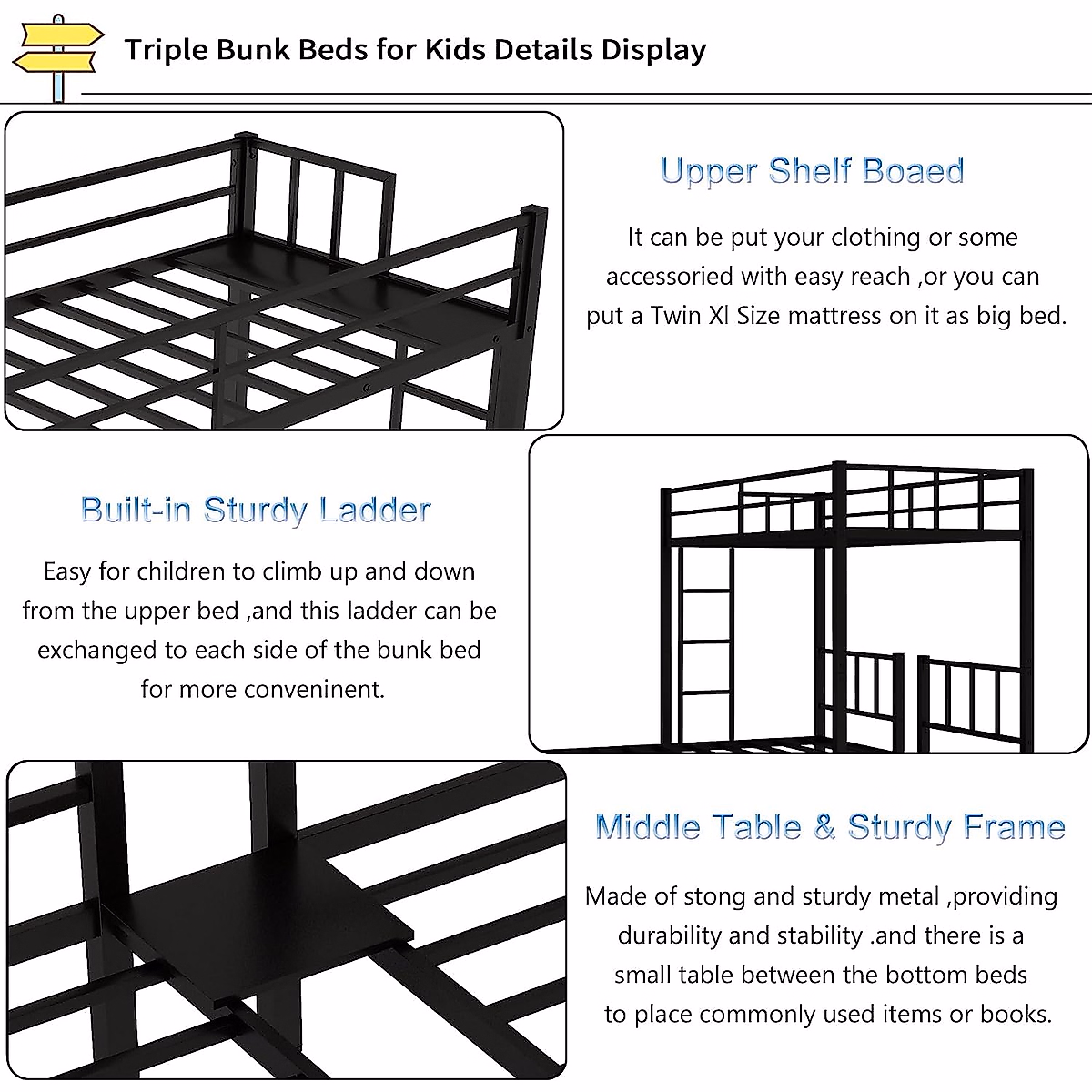 Triple Bunk Beds for Kids Details Display

Upper Shelf Boaed

It can be put your clothing or some accessoried with easy reach ,or you can put a Twin Xl Size mattress on it as big bed.

Built-in Sturdy Ladder

Easy for children to climb up and down from the upper bed ,and this ladder can be exchanged to each side of the bunk bed for more conveninent.

Middle Table & Sturdy Frame

Made of stong and sturdy metal ,providing durability and stability .and there is a small table between the bottom beds to place commonly used items or books.