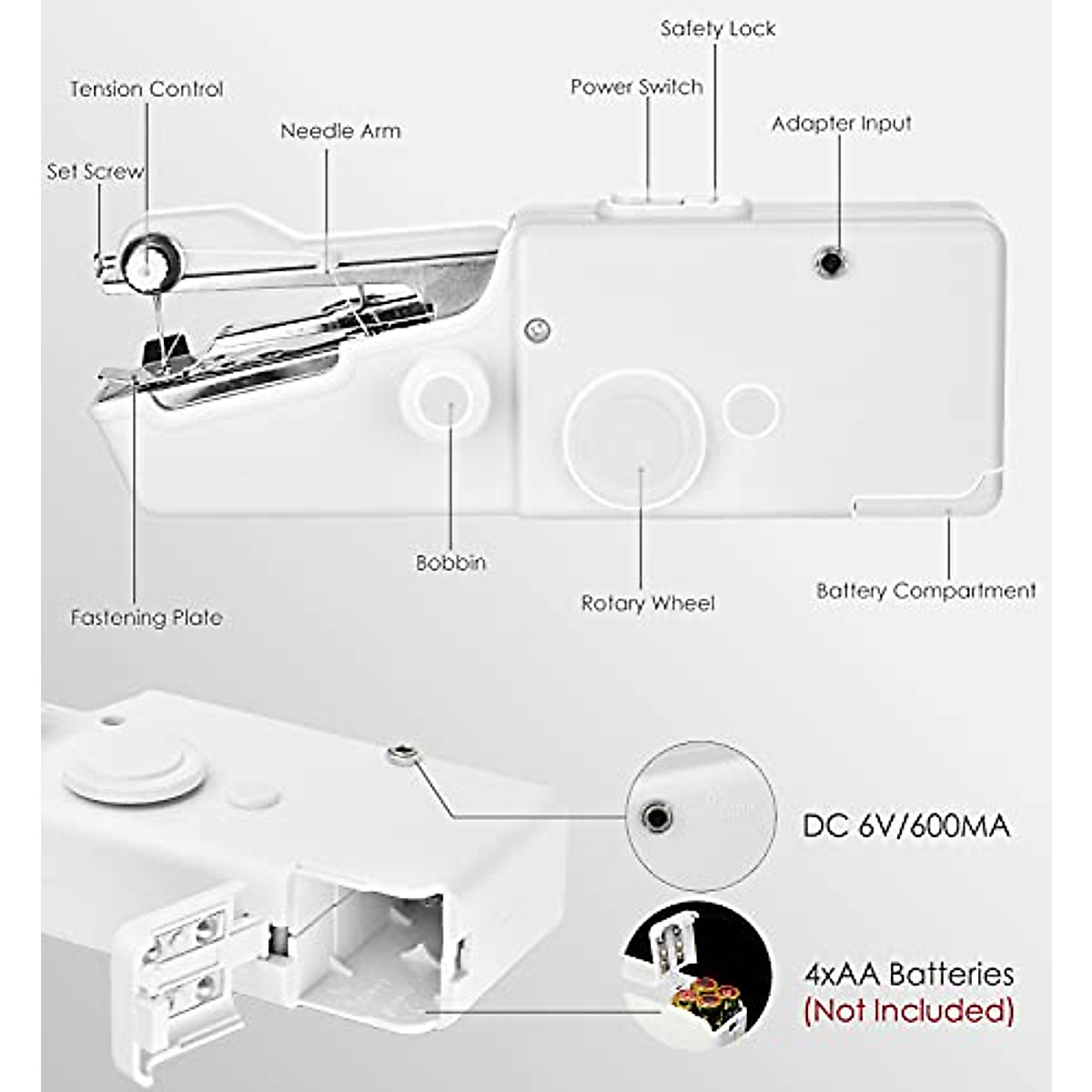 Safety Lock

Tension Control

Power Switch

Needle Arm

Adapter Input

Set Screw

Bobbin

Rotary Wheel

Battery Compartment

Fastening Plate

DC 6V/600MA

4xAA Batteries
(Not Included)