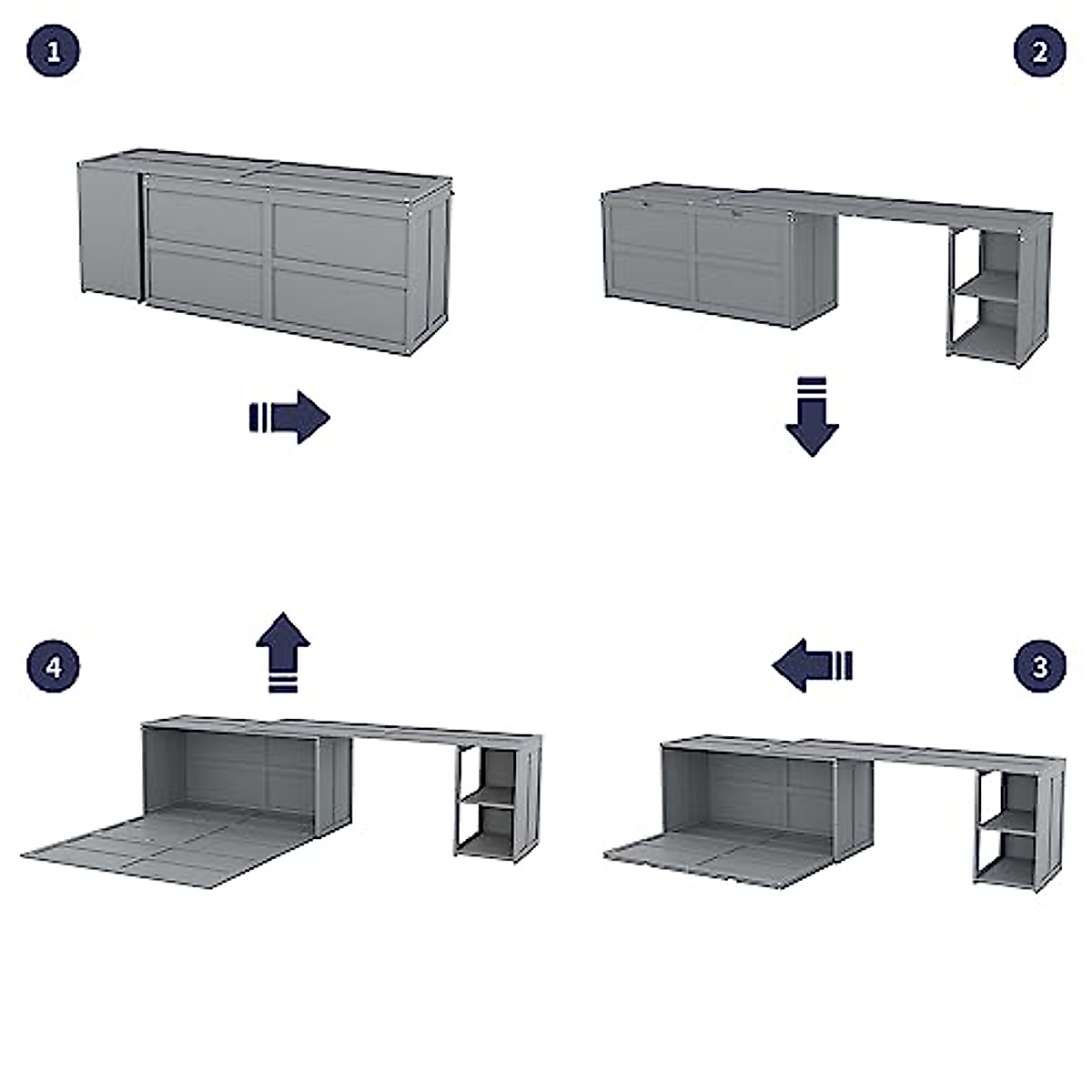 1

2

4

3