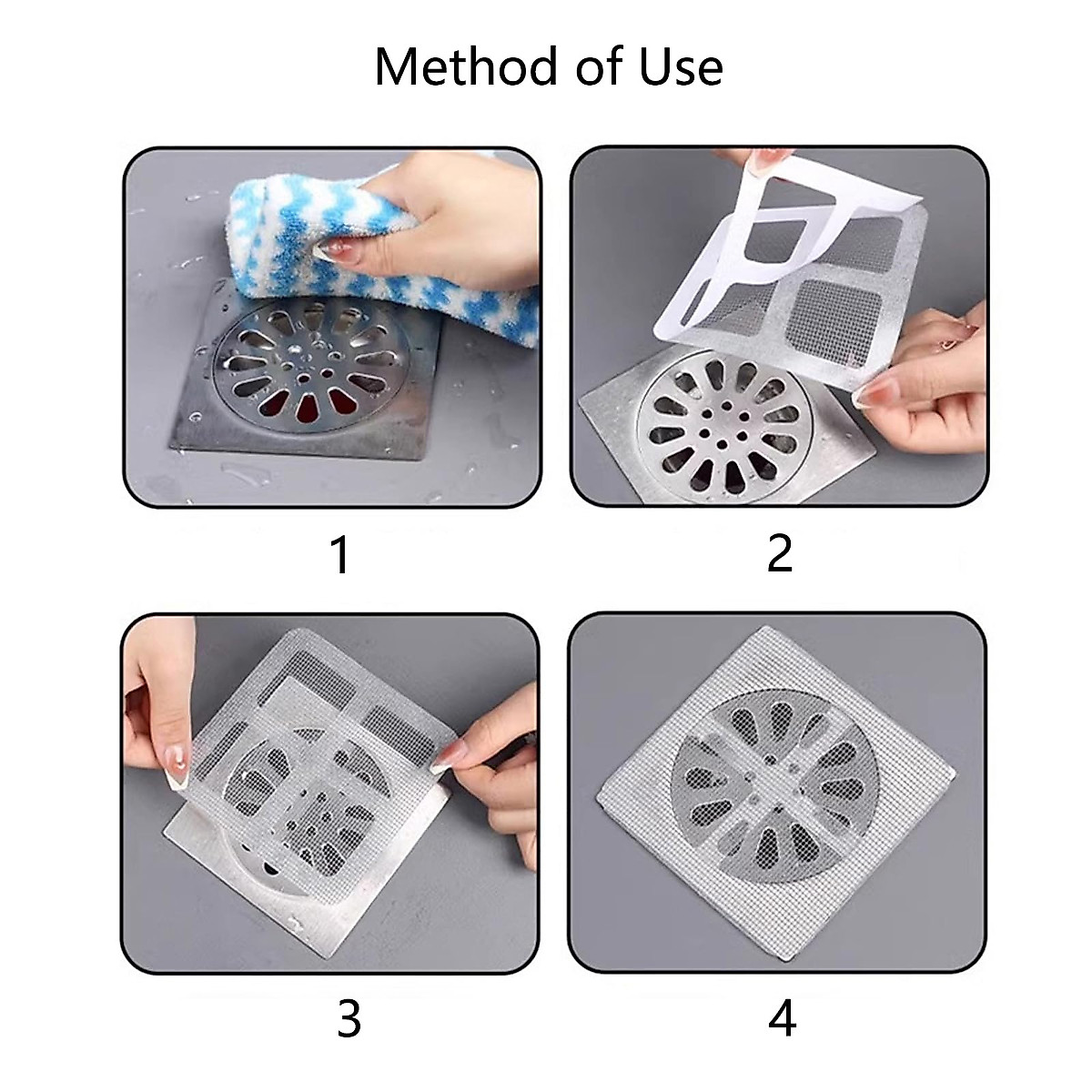 Method of Use

1

2

3

4