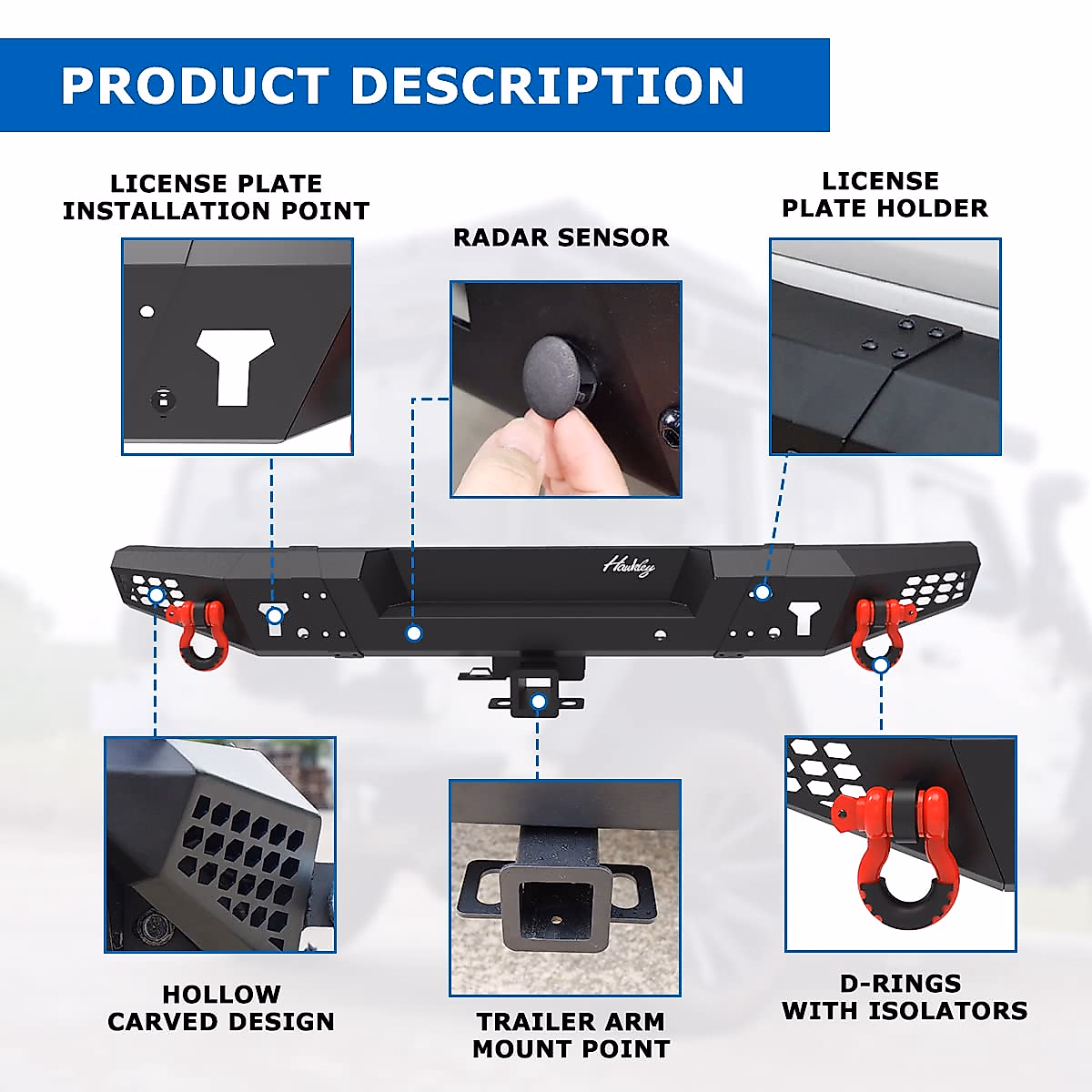 PRODUCT DESCRIPTION

LICENSE PLATE INSTALLATION POINT

RADAR SENSOR

LICENSE PLATE HOLDER

Hawkley

HOLLOW CARVED DESIGN

TRAILER ARM MOUNT POINT

D-RINGS WITH ISOLATORS