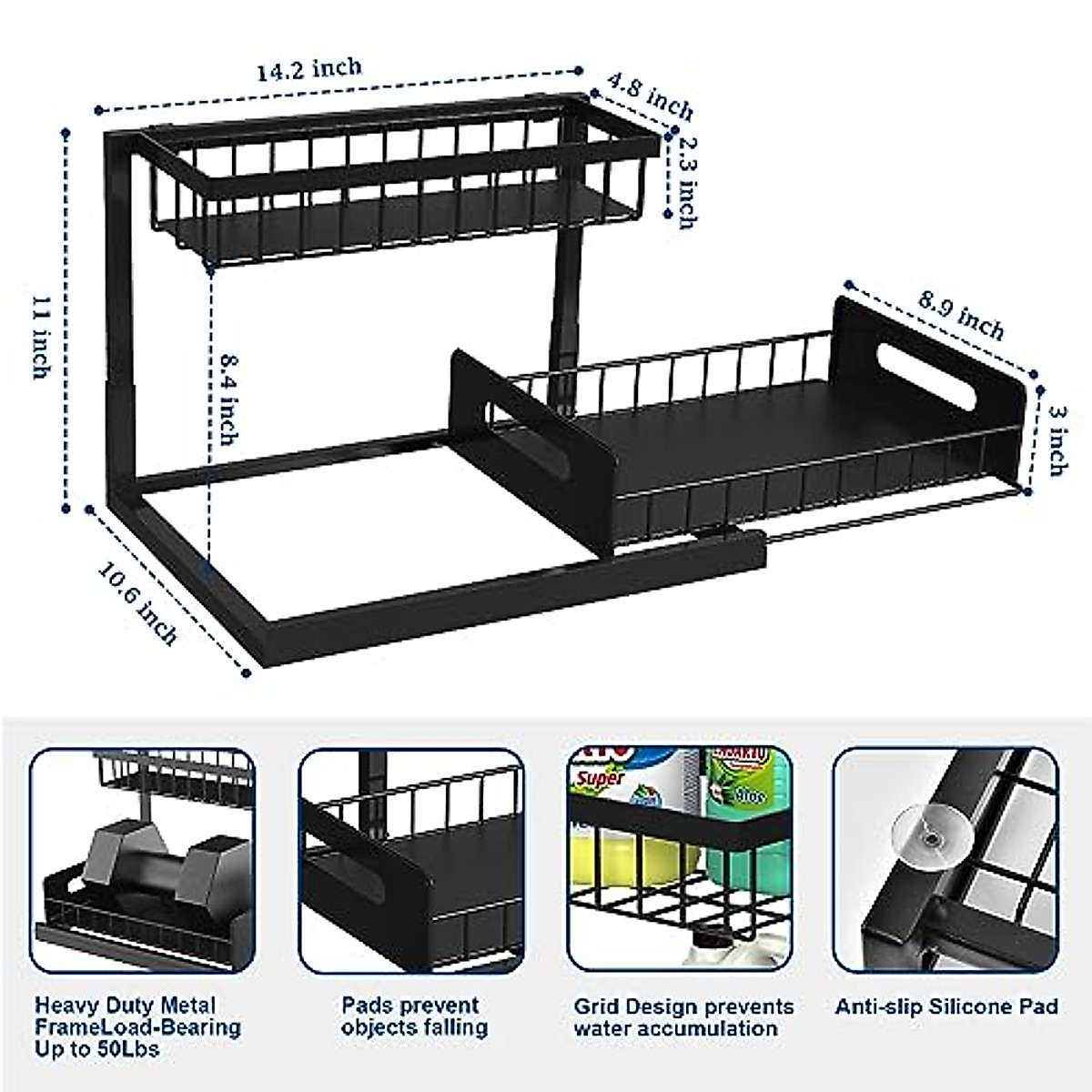 14.2 inch

4.8 inch

2.3 inch

11 inch

8.4 inch

8.9 inch

3 inch

10.6 inch

Super

Heavy Duty Metal FrameLoad-Bearing Up to 50Lbs

Pads prevent objects falling

Grid Design prevents water accumulation

Anti-slip Silicone Pad