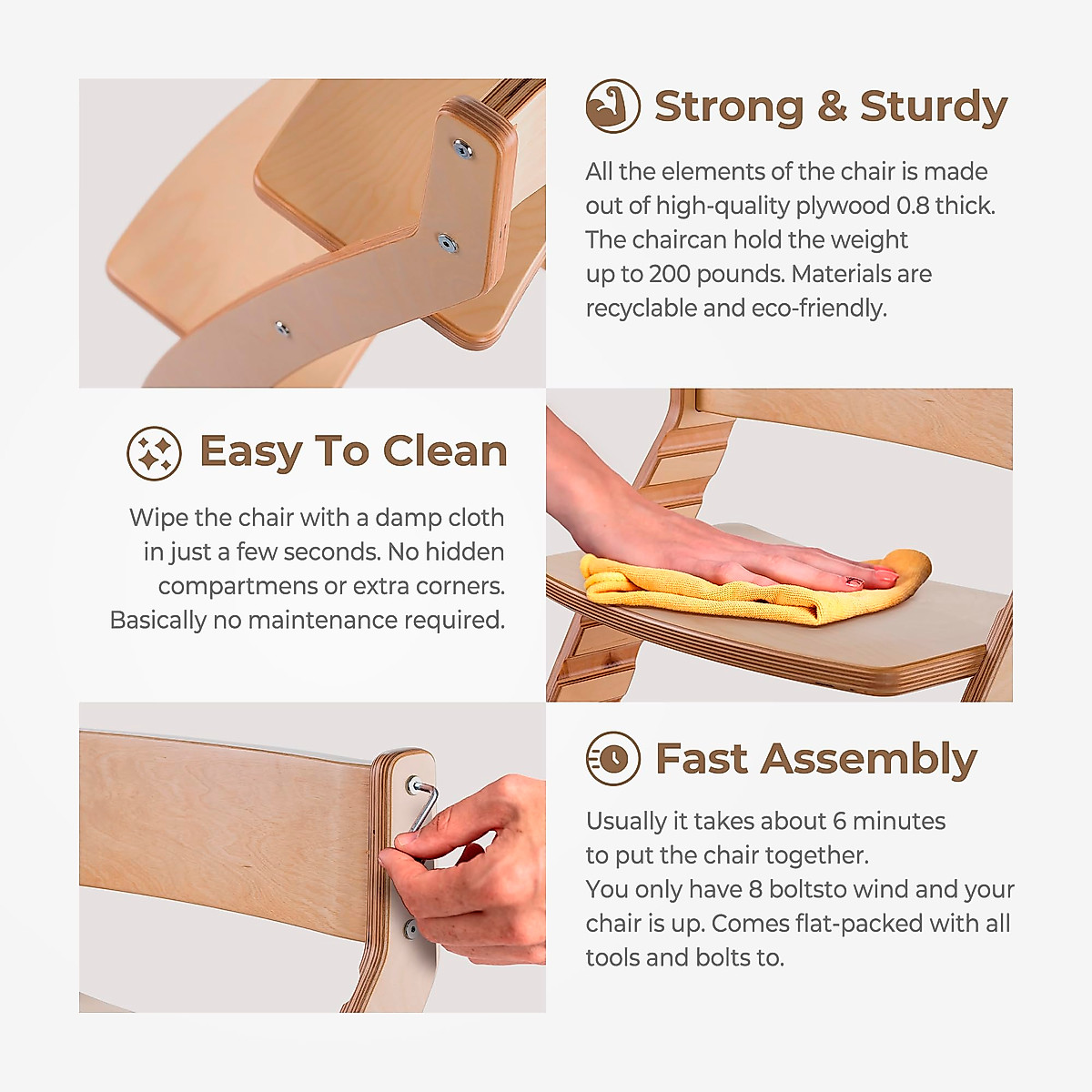 Strong & Sturdy

All the elements of the chair is made out of high-quality plywood 0.8 thick. The chaircan hold the weight up to 200 pounds. Materials are recyclable and eco-friendly.

Easy To Clean

Wipe the chair with a damp cloth in just a few seconds. No hidden compartmens or extra corners. Basically no maintenance required.

Fast Assembly

Usually it takes about 6 minutes to put the chair together.
You only have 8 boltsto wind and your chair is up. Comes flat-packed with all tools and bolts to.