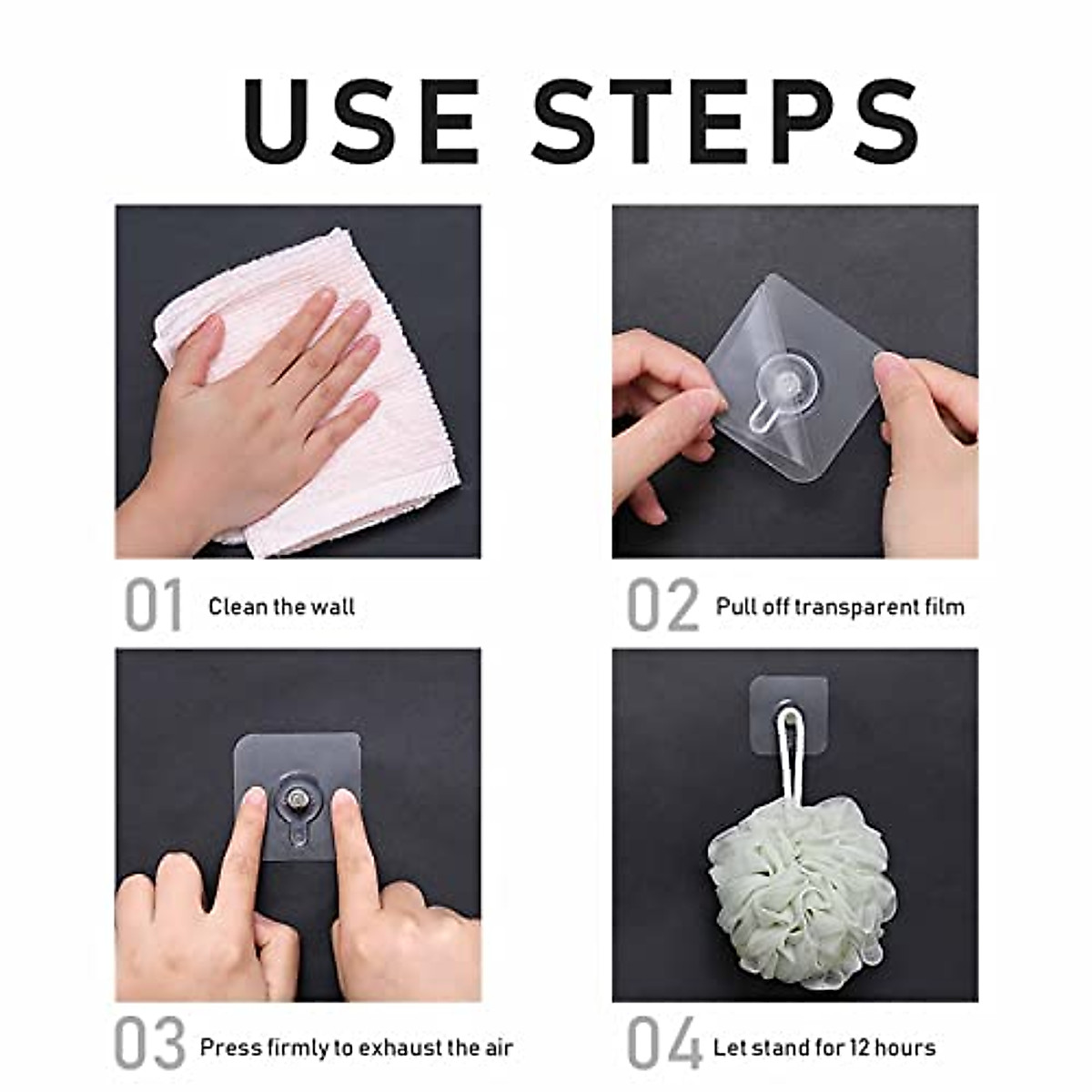 USE STEPS

01 Clean the wall

02 Pull off transparent film

03 Press firmly to exhaust the air

04 Let stand for 12 hours