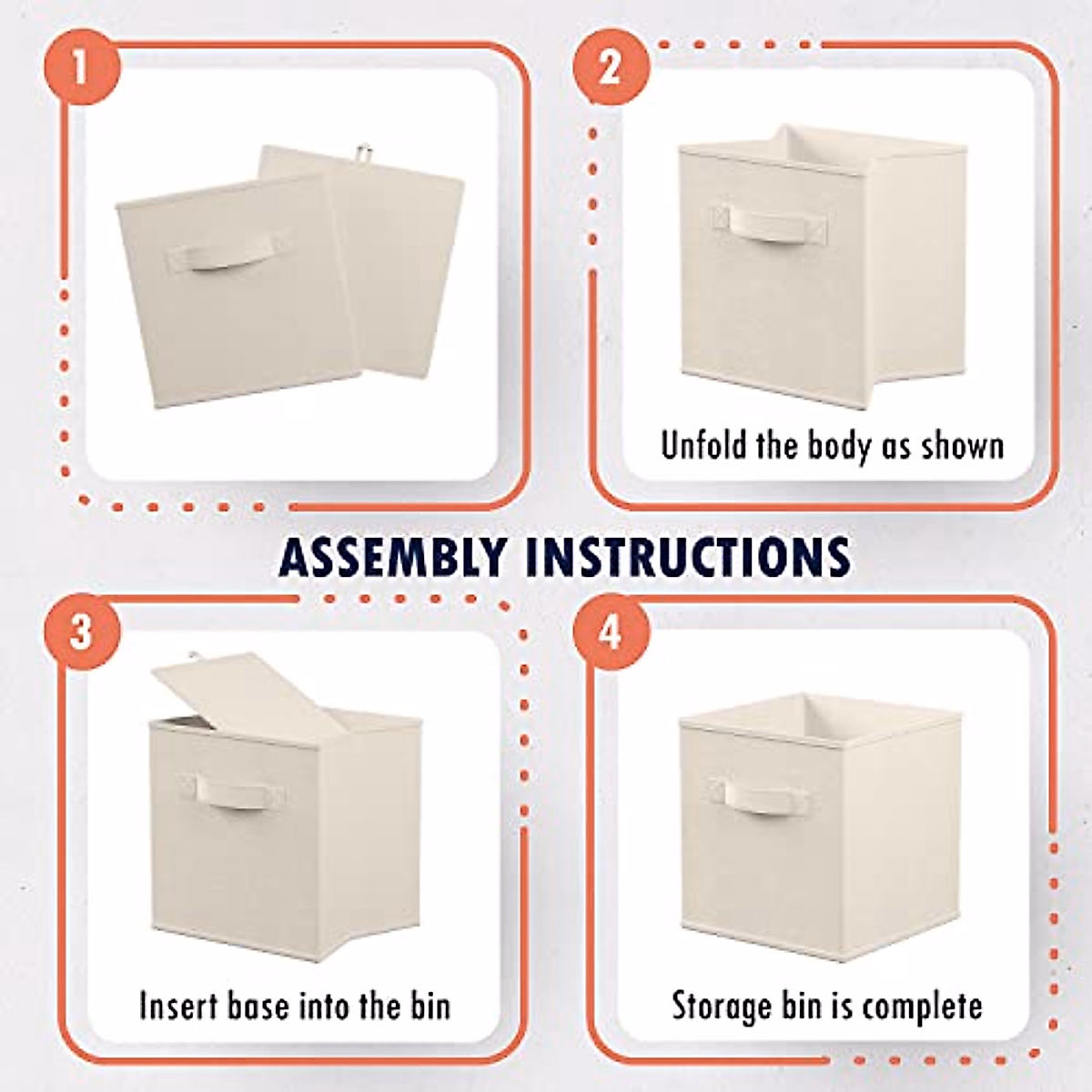 1

2

Unfold the body as shown

ASSEMBLY INSTRUCTIONS

3

Insert base into the bin

4

Storage bin is complete