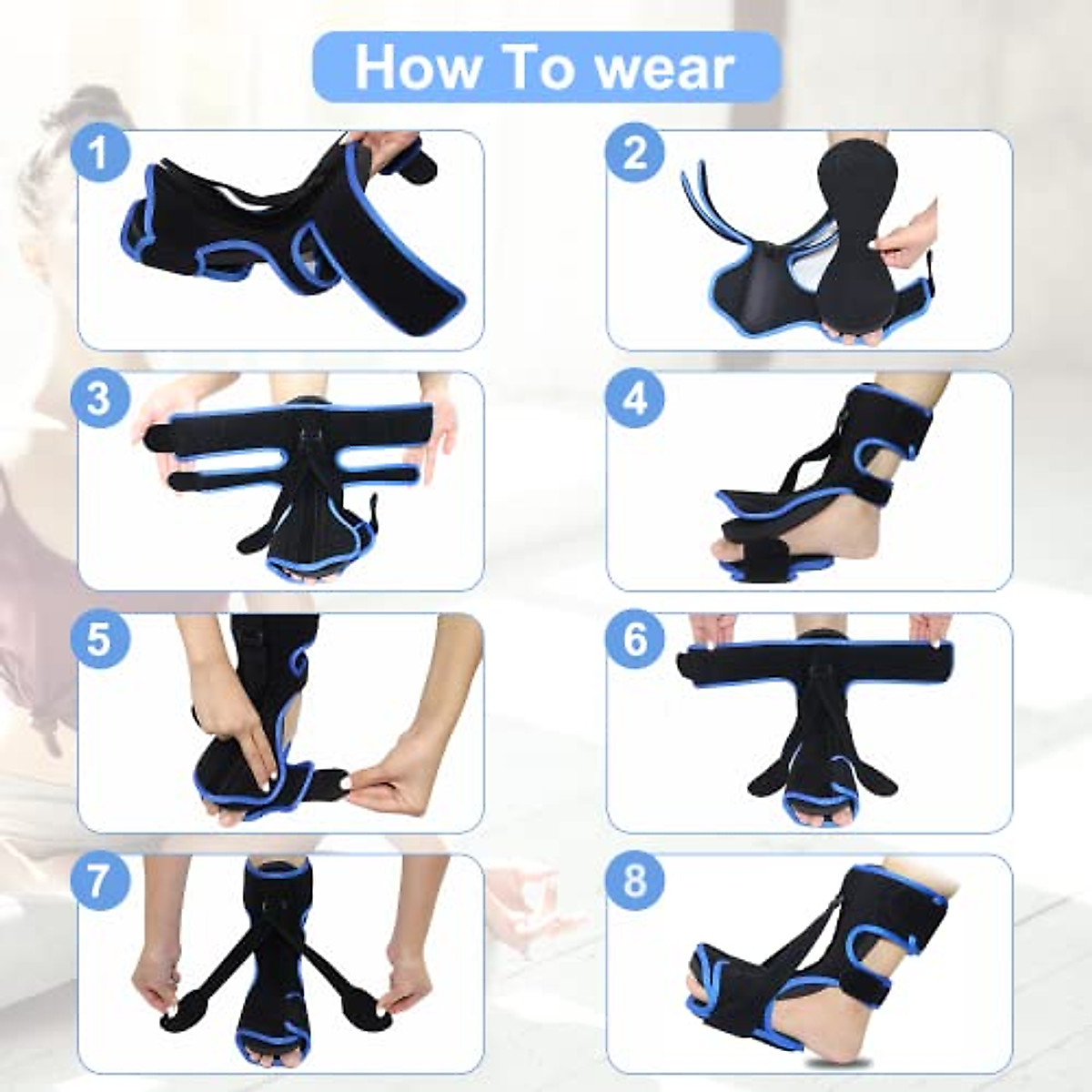 How To wear

1

2

3

4

5

6

7

8