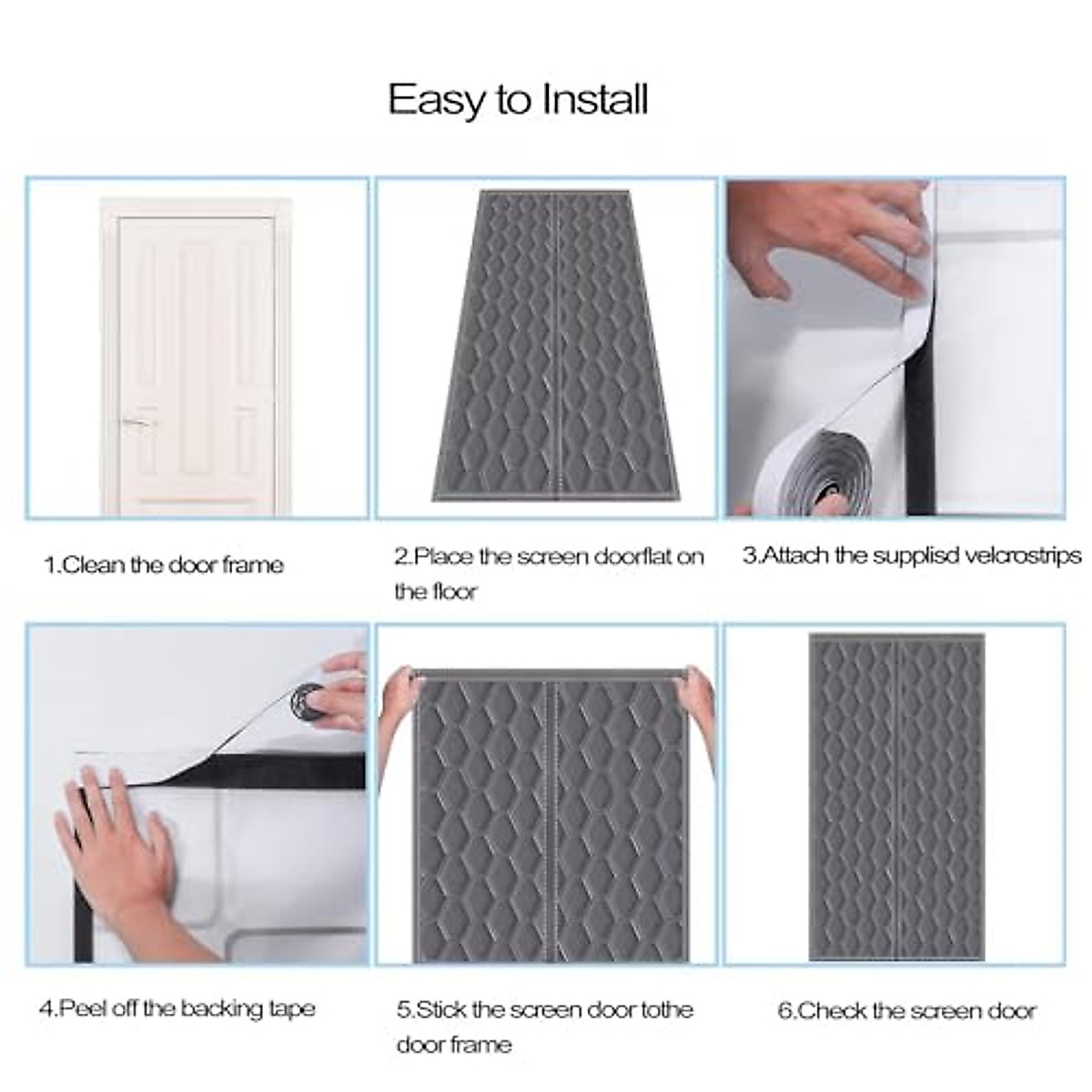 Easy to Install

1.Clean the door frame

2.Place the screen doorflat on the floor

3.Attach the supplisd velcrostrips

4.Peel off the backing tape

5.Stick the screen door tothe door frame

6.Check the screen door