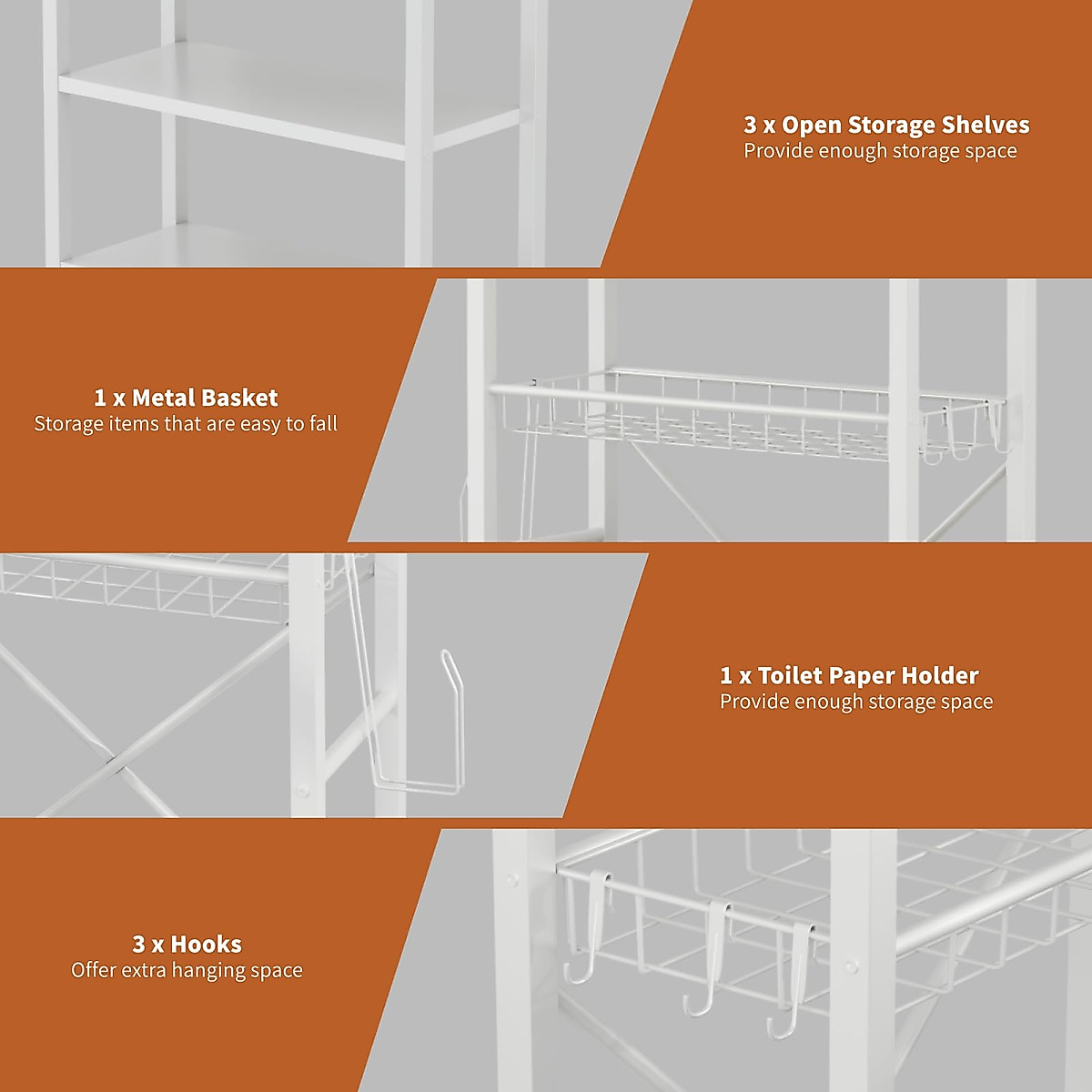 3 x Open Storage Shelves
Provide enough storage space

1 x Metal Basket
Storage items that are easy to fall

1 x Toilet Paper Holder
Provide enough storage space

3 x Hooks
Offer extra hanging space