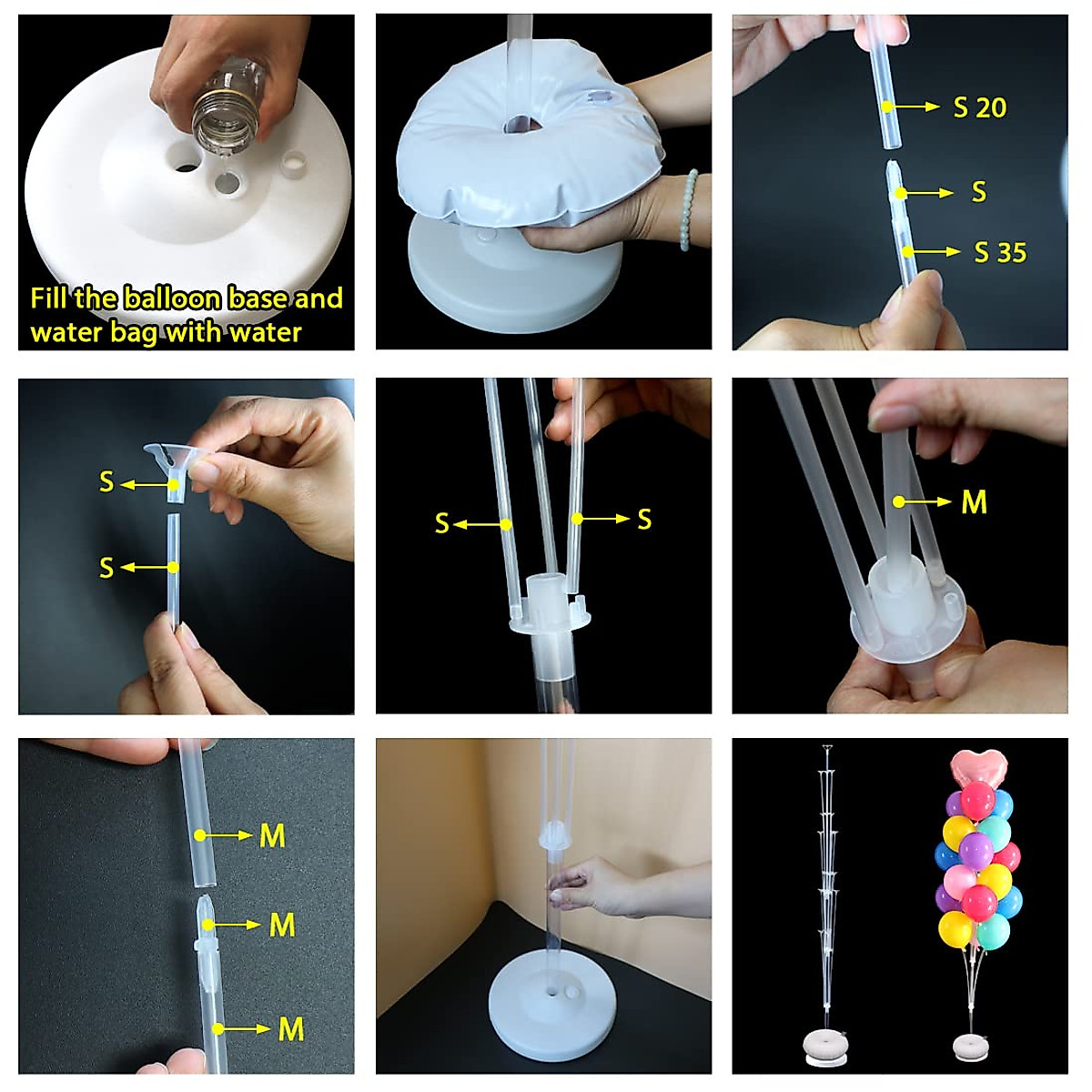 Fill the balloon base and water bag with water

S 20

S

S 35

S

S

S

S

M

M

M

M